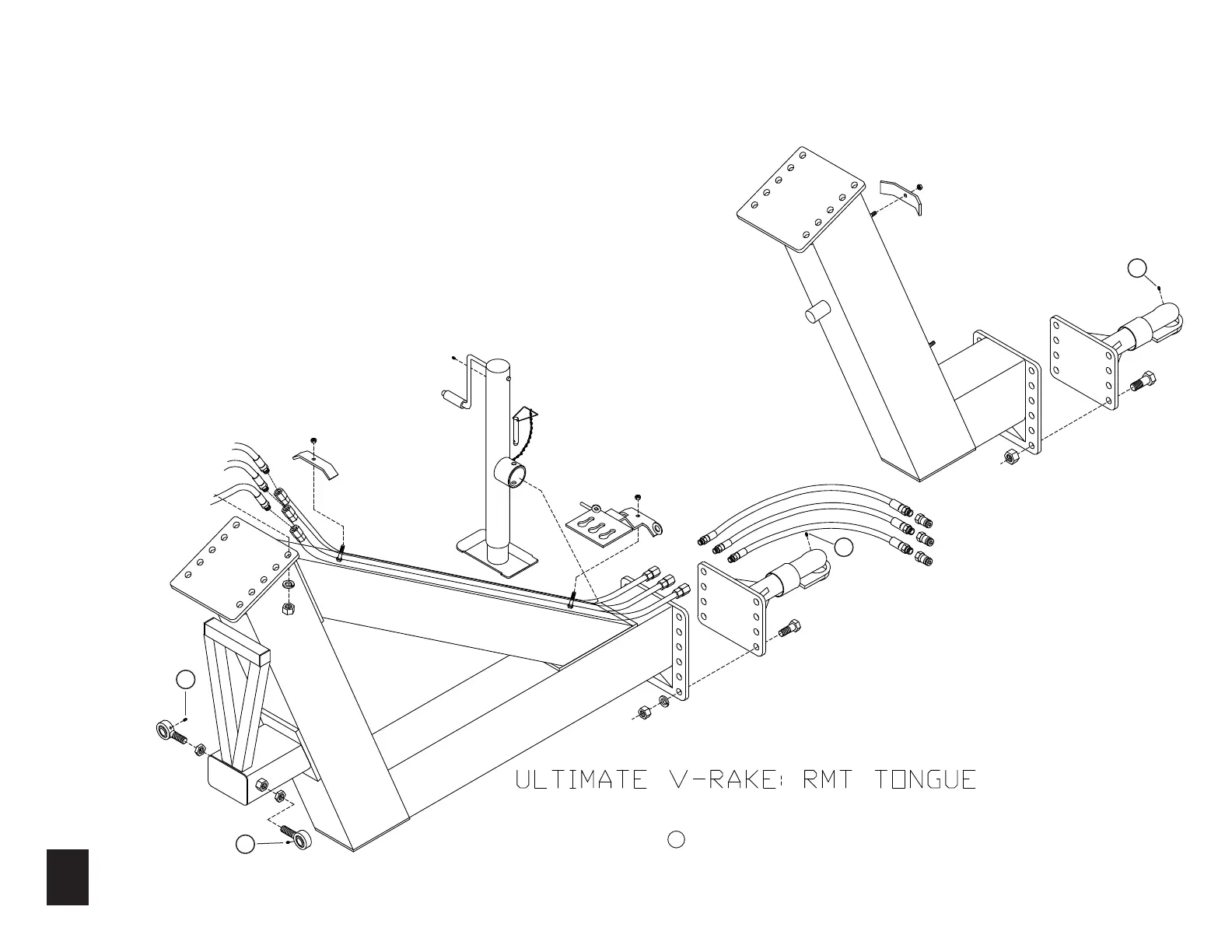 ULTIMATE V-RAKE: RMT TONGUE