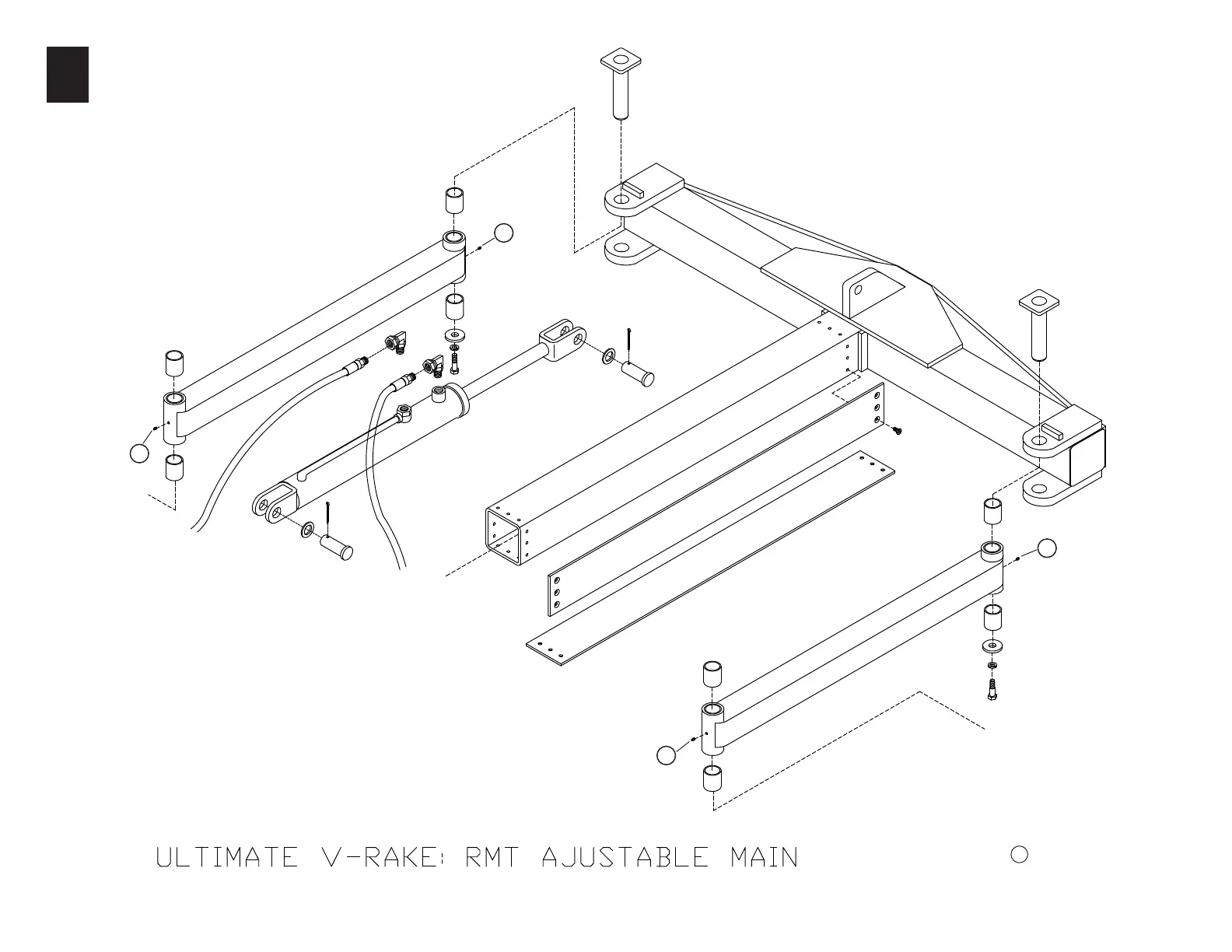 ULTIMATE V-RAKE: RMT AJUSTABLE MAIN