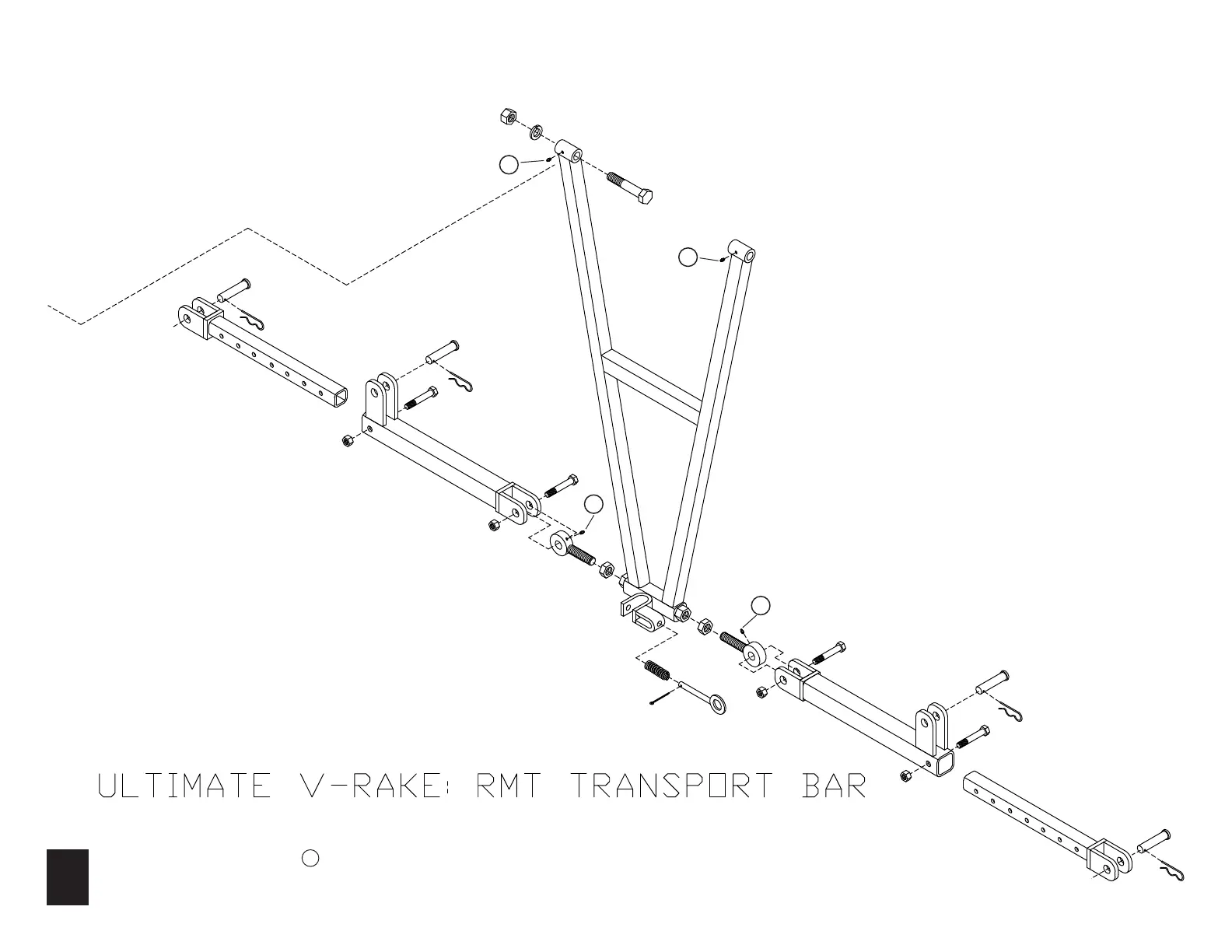 ULTIMATE V-RAKE: RMT TRANSPORT BAR