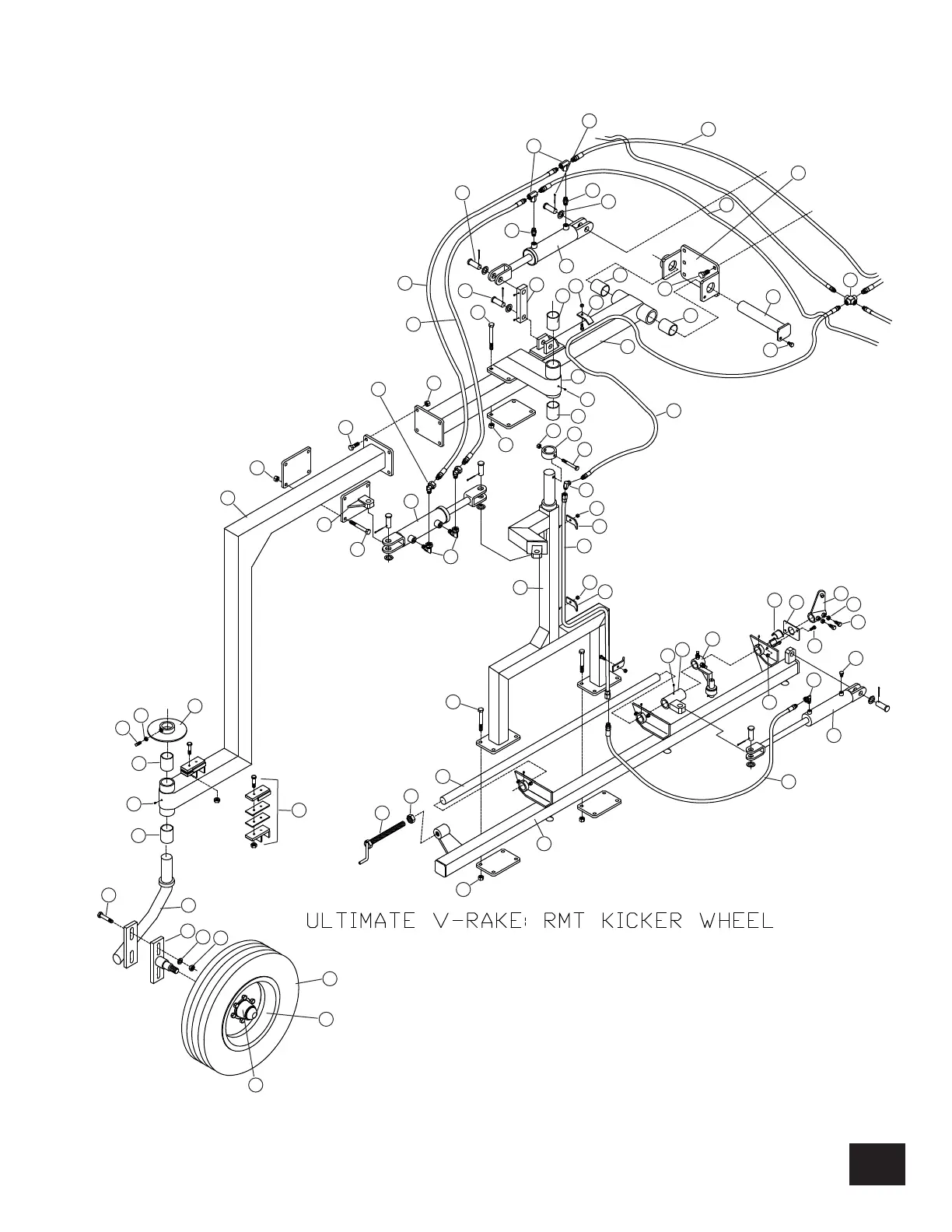 ULTIMATE V-RAKE: RMT KICKER WHEEL