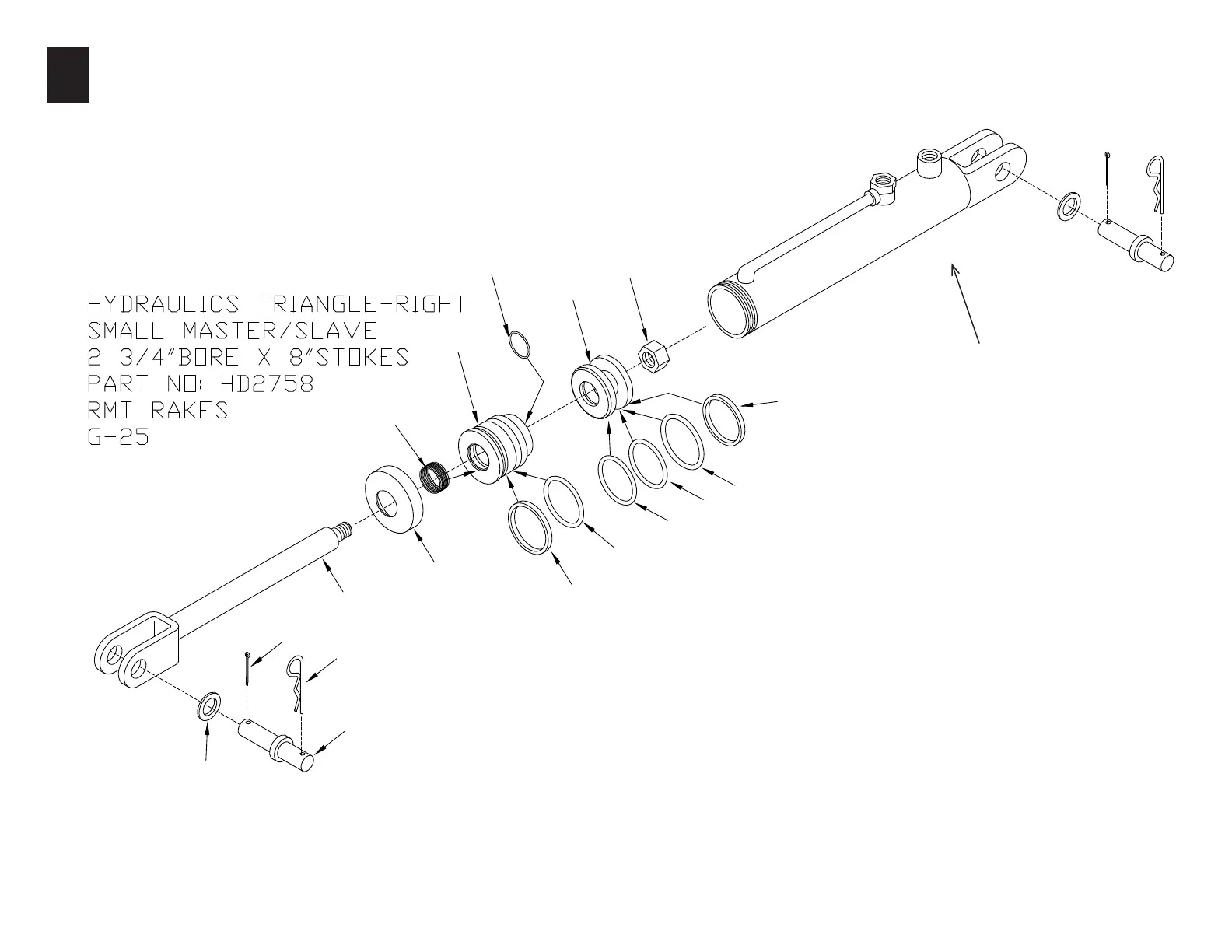 HYDRAULICS TRIANGLE-RIGHT
SMALL MASTER/SLAVE
2 3/4"BORE X 8"STOKES
PART NO: HD2758
RMT RAKES
G-25