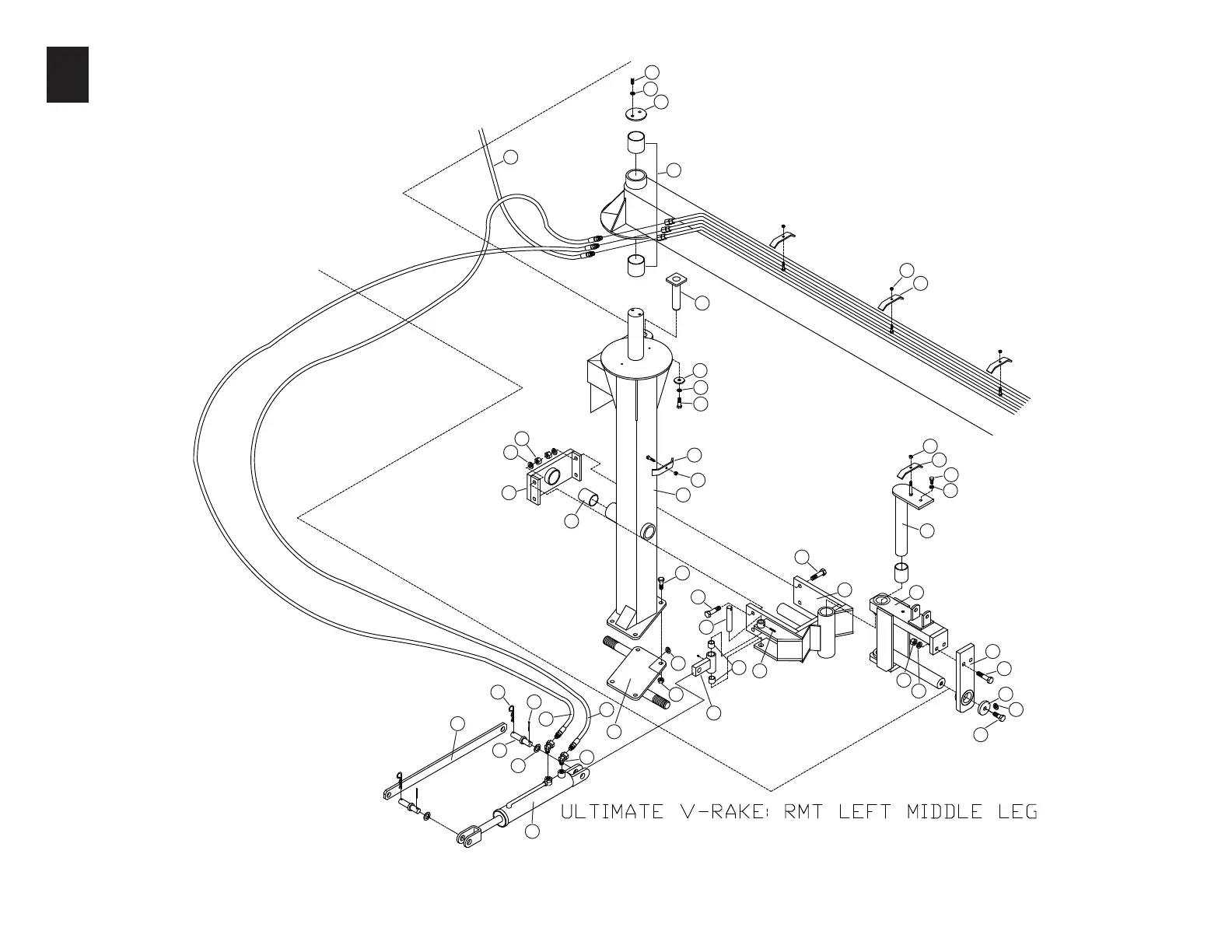 ULTIMATE V-RAKE: RMT LEFT MIDDLE LEG