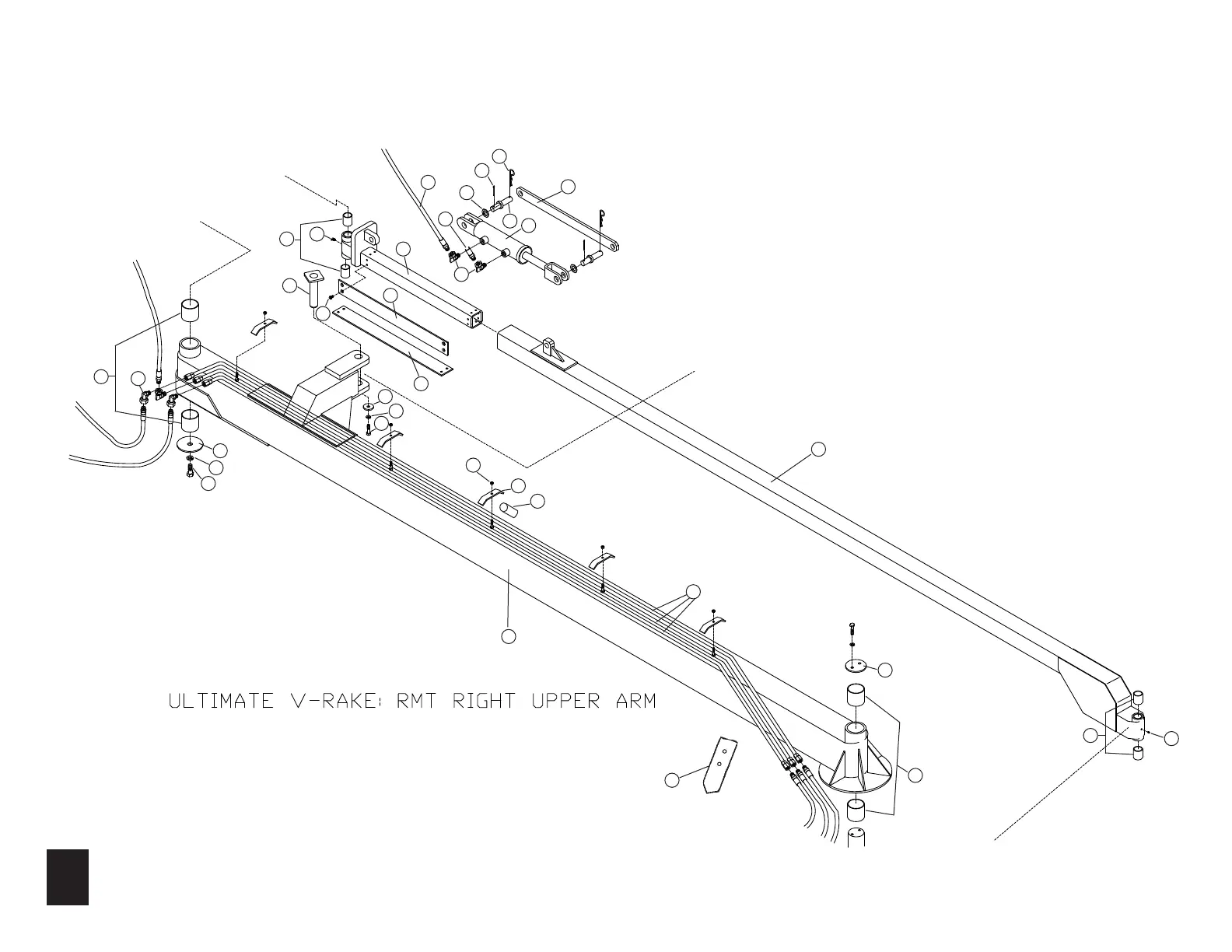 ULTIMATE V-RAKE: RMT RIGHT UPPER ARM