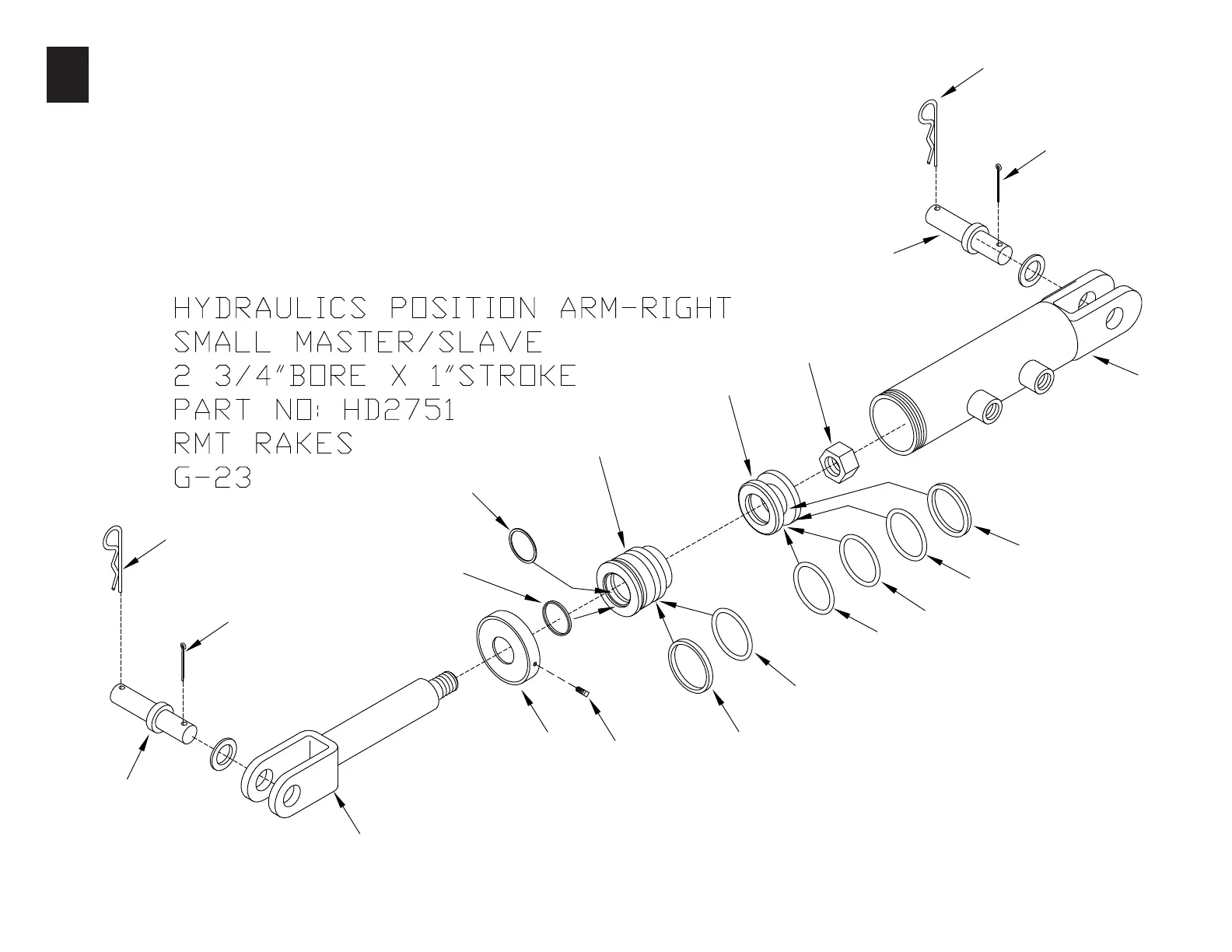 HYDRAULICS POSITION ARM-RIGHT
SMALL MASTER/SLAVE
2 3/4"BORE X 1"STROKE
PART NO: HD2751
RMT RAKES
G-23