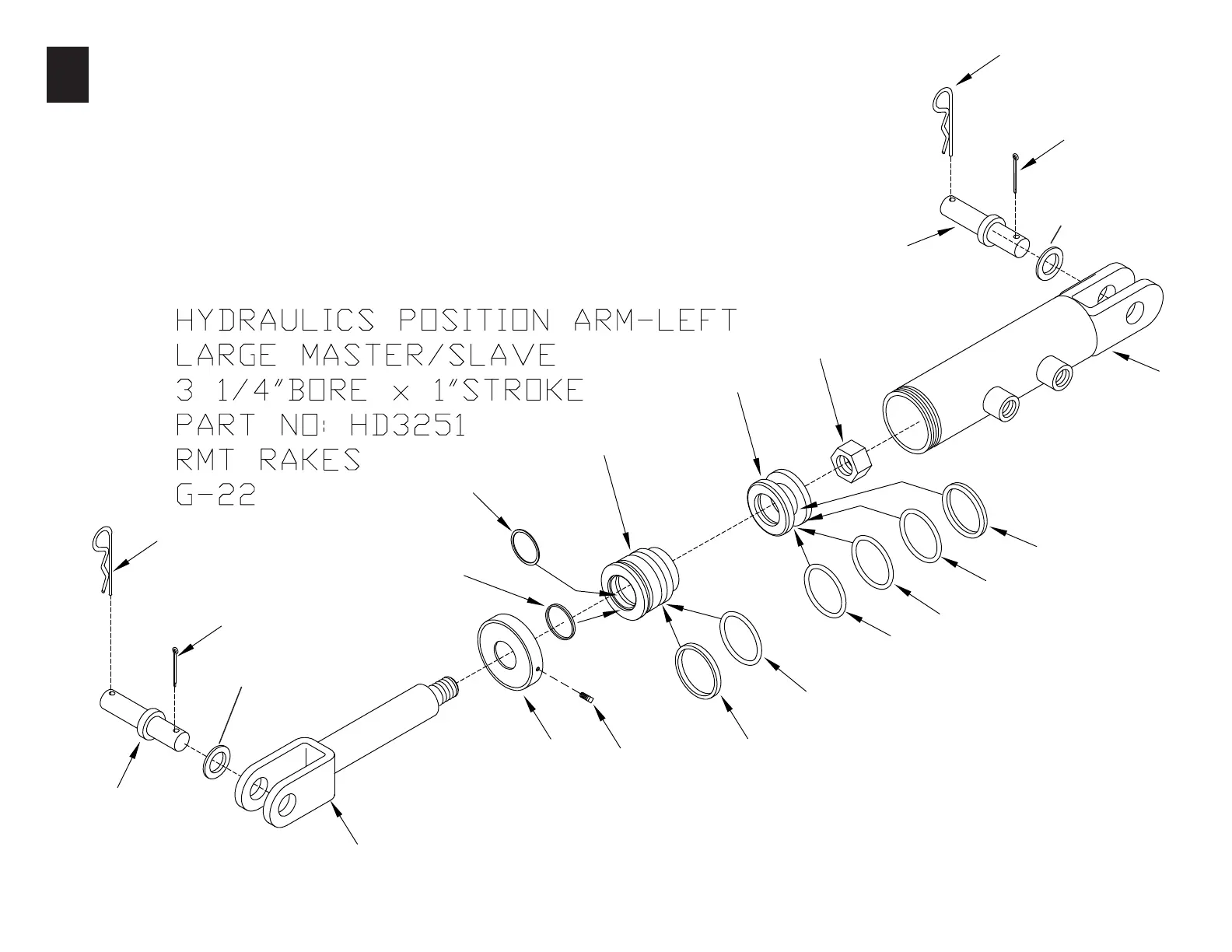 HYDRAULICS POSITION ARM-LEFT
LARGE MASTER/SLAVE
3 1/4"BORE x 1"STROKE
PART NO: HD3251
RMT RAKES
G-22