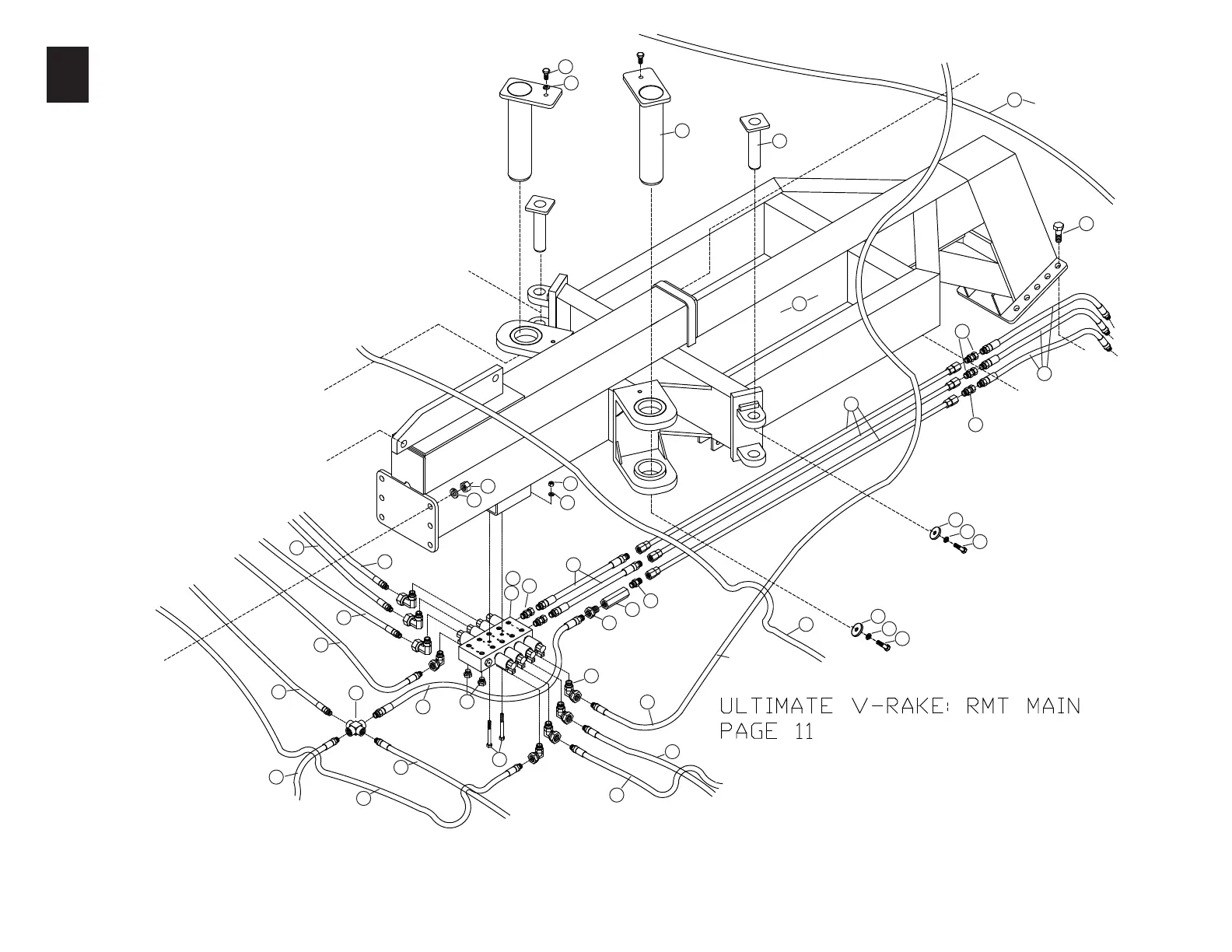 ULTIMATE V-RAKE: RMT MAIN
PAGE 11