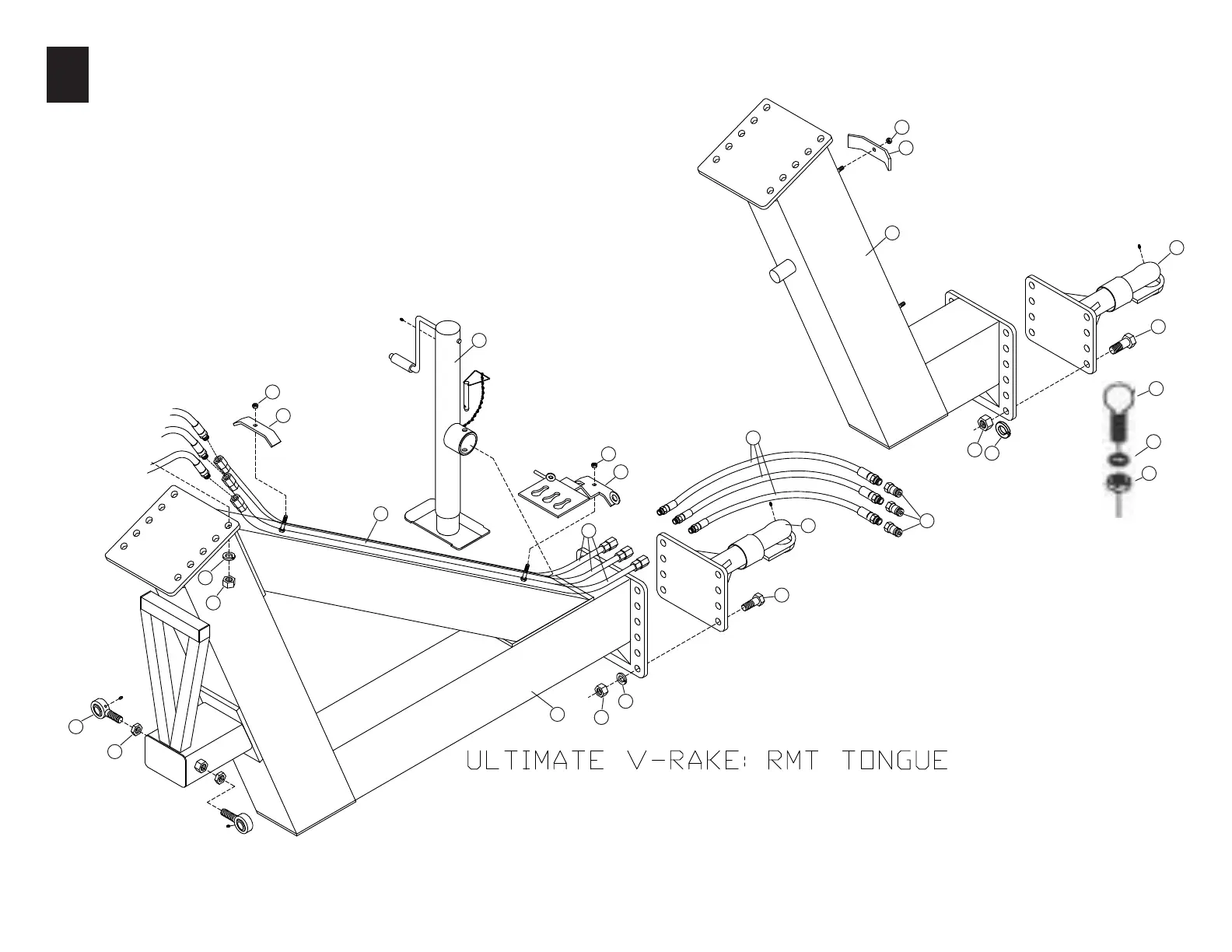 ULTIMATE V-RAKE: RMT TONGUE