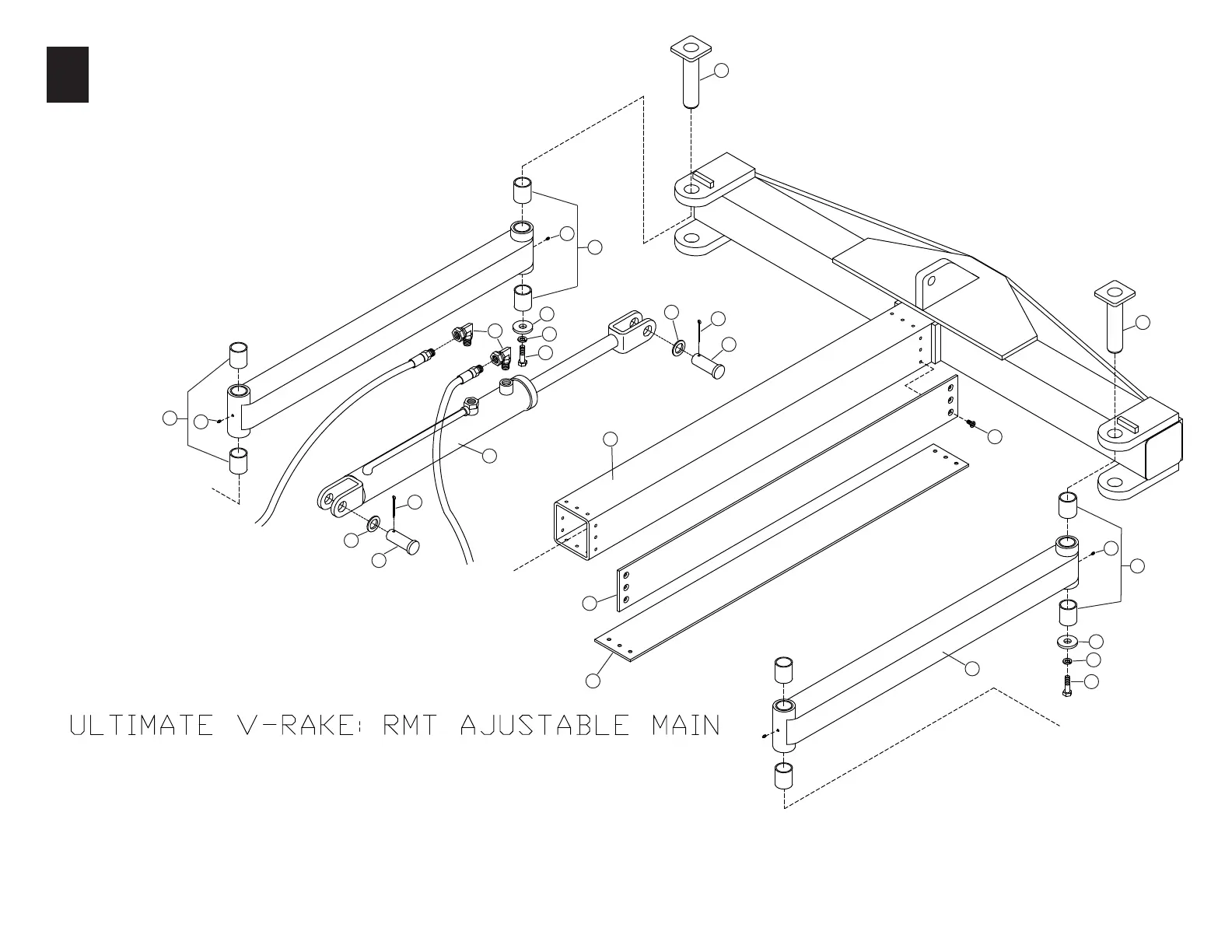 ULTIMATE V-RAKE: RMT AJUSTABLE MAIN