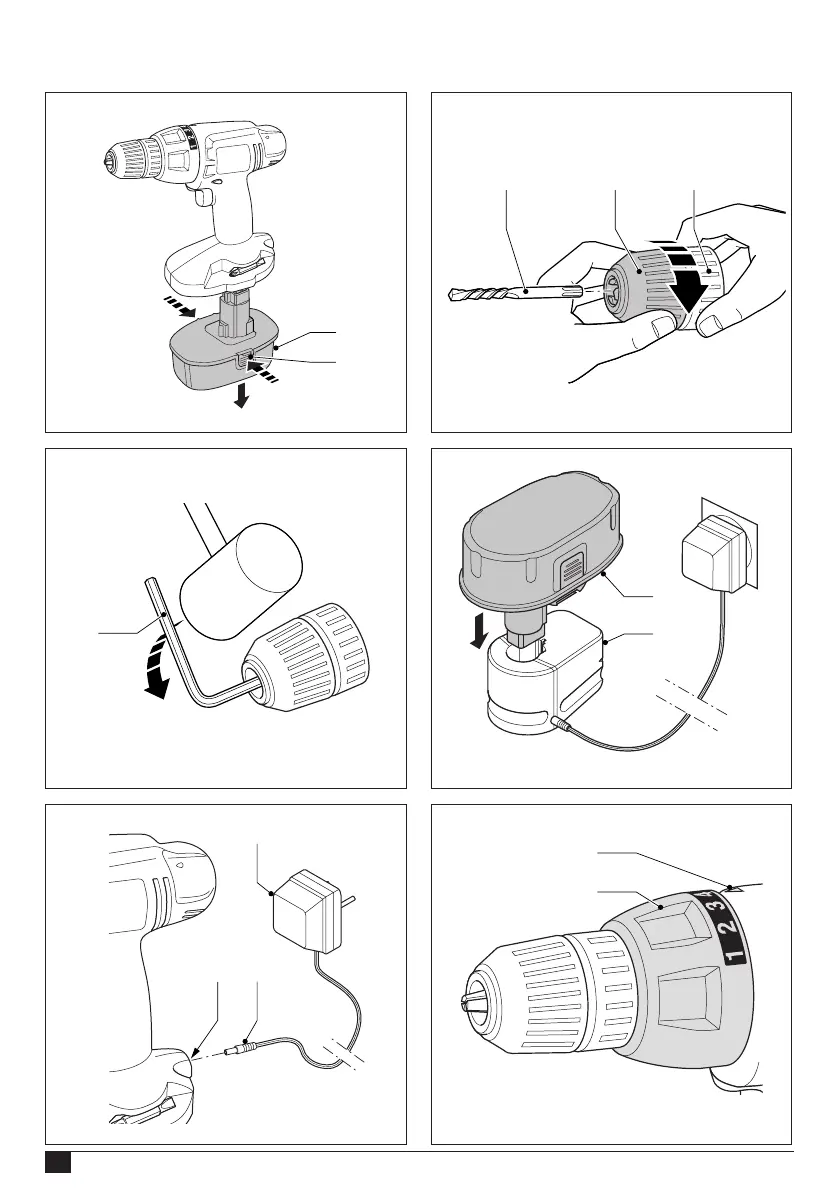 1
2
3
4