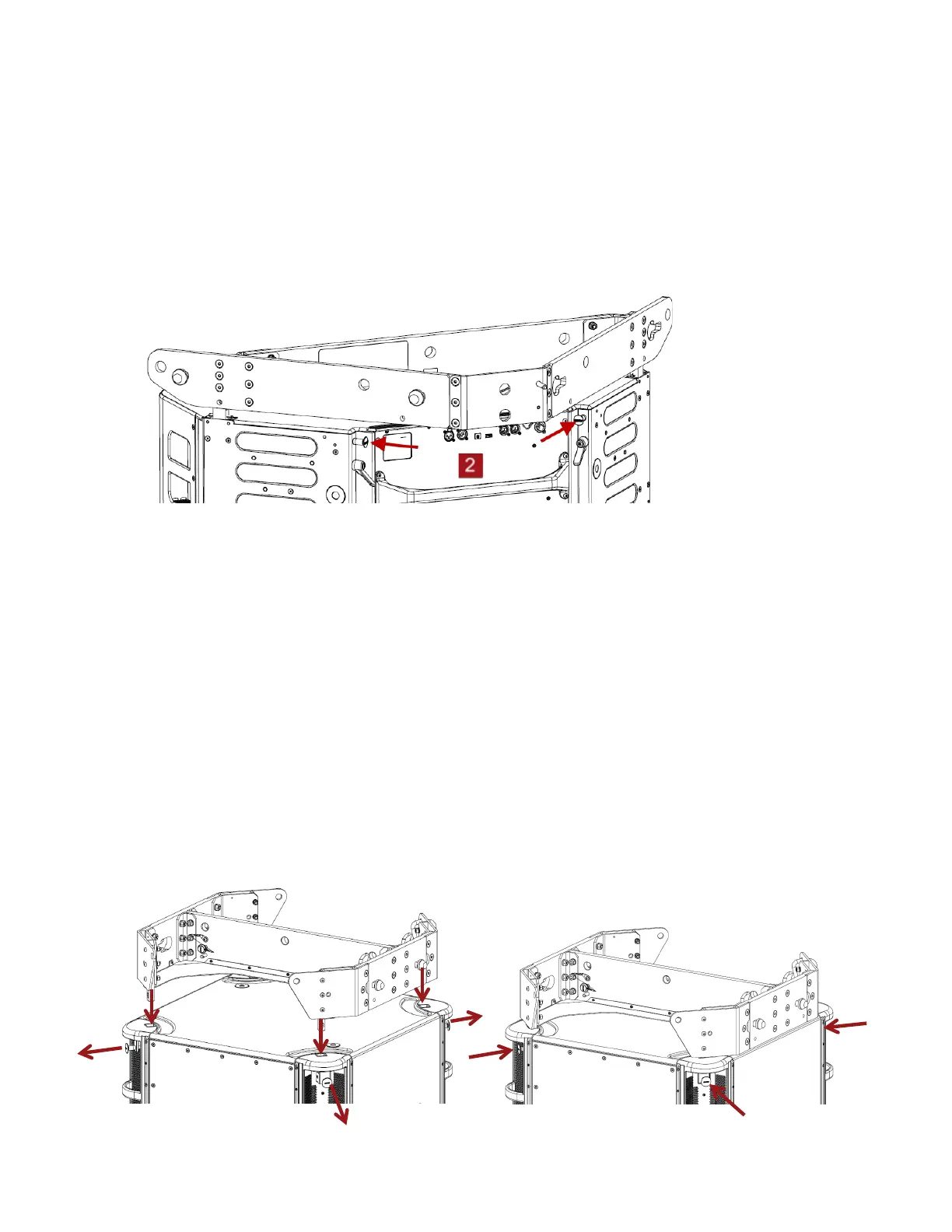 2