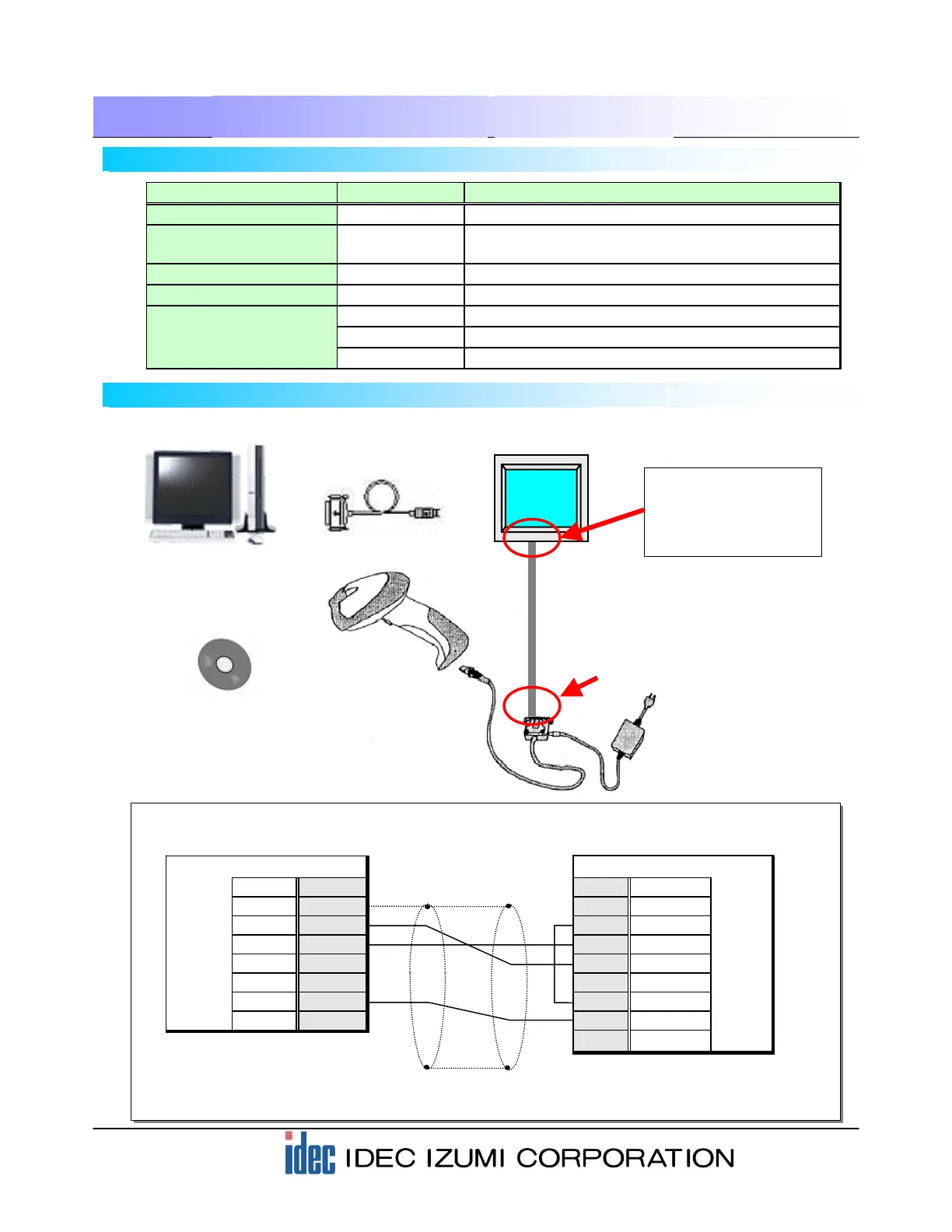 idec IDEC IZUMI CORPORATION