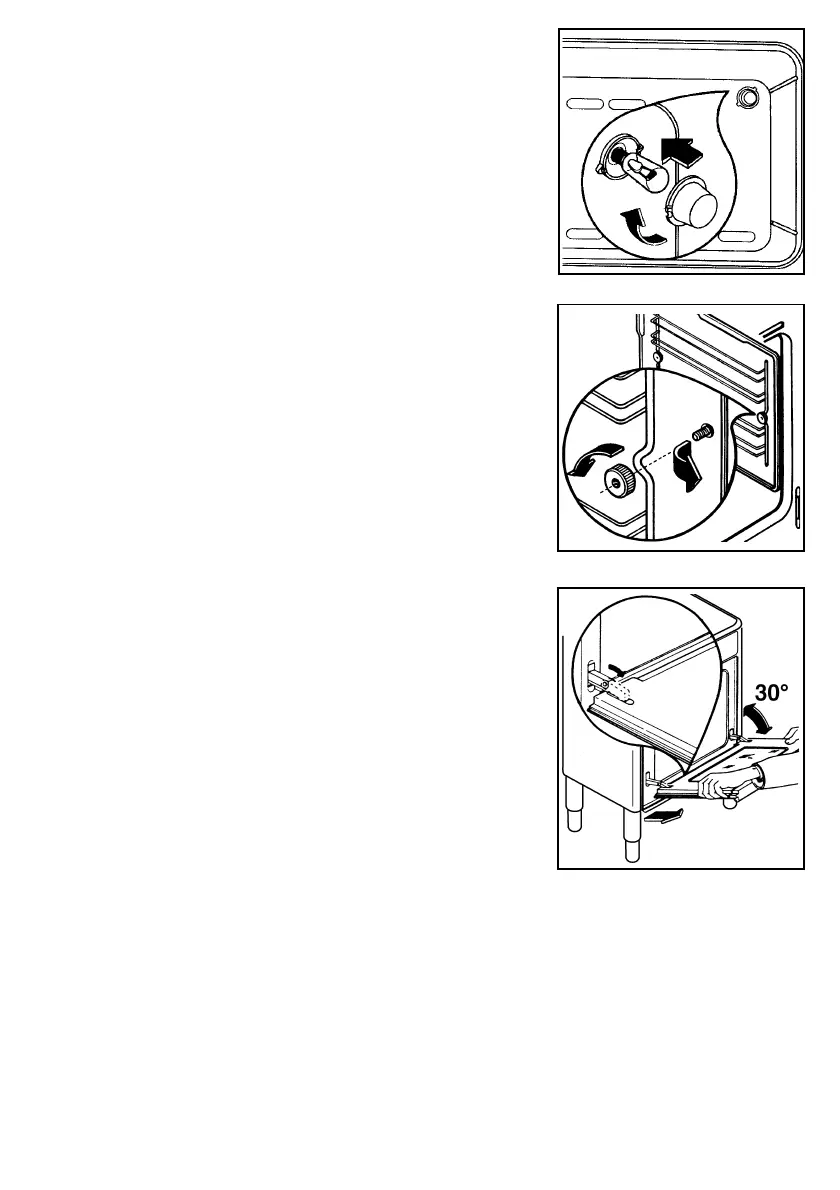 30°