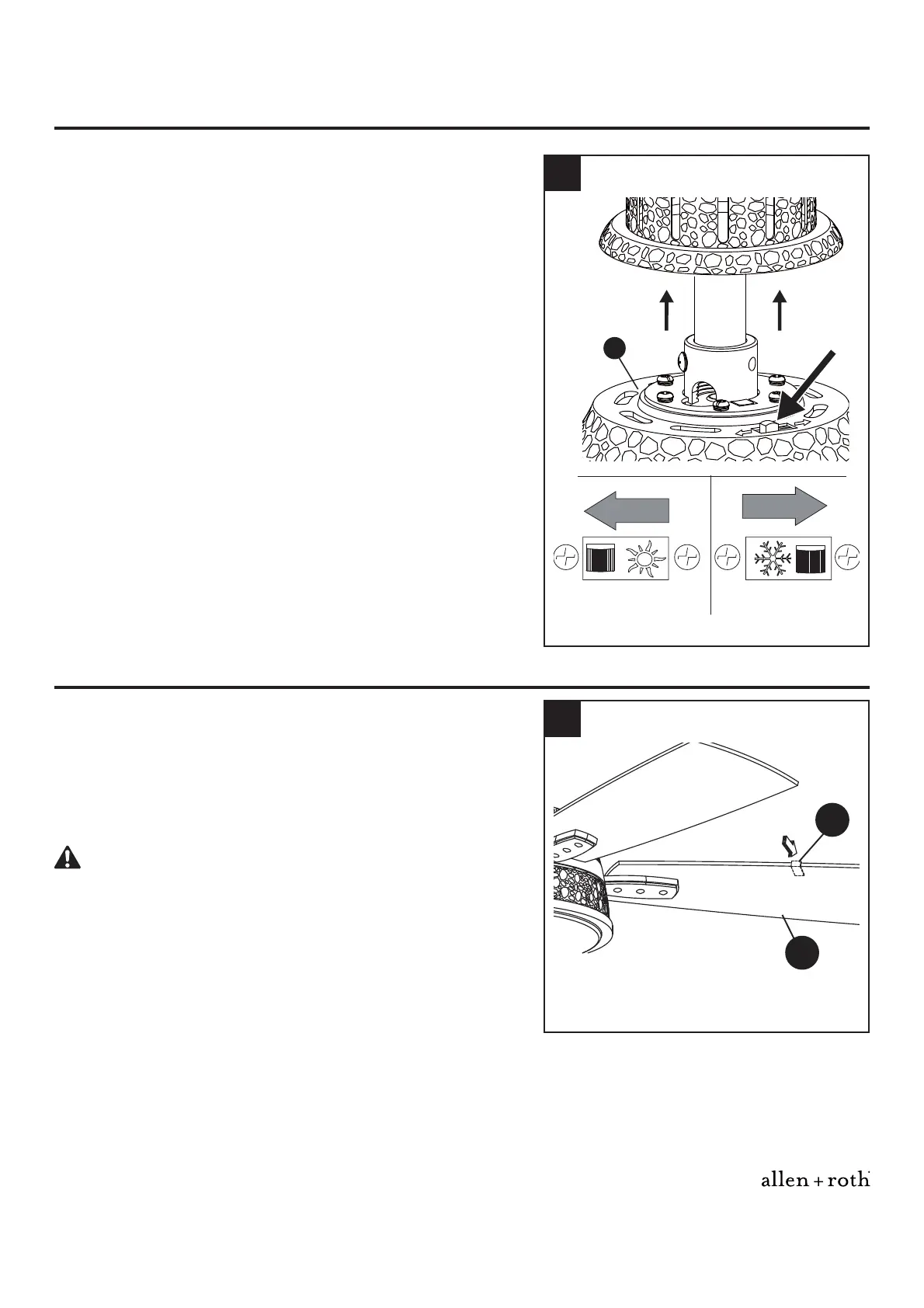 allen + roth