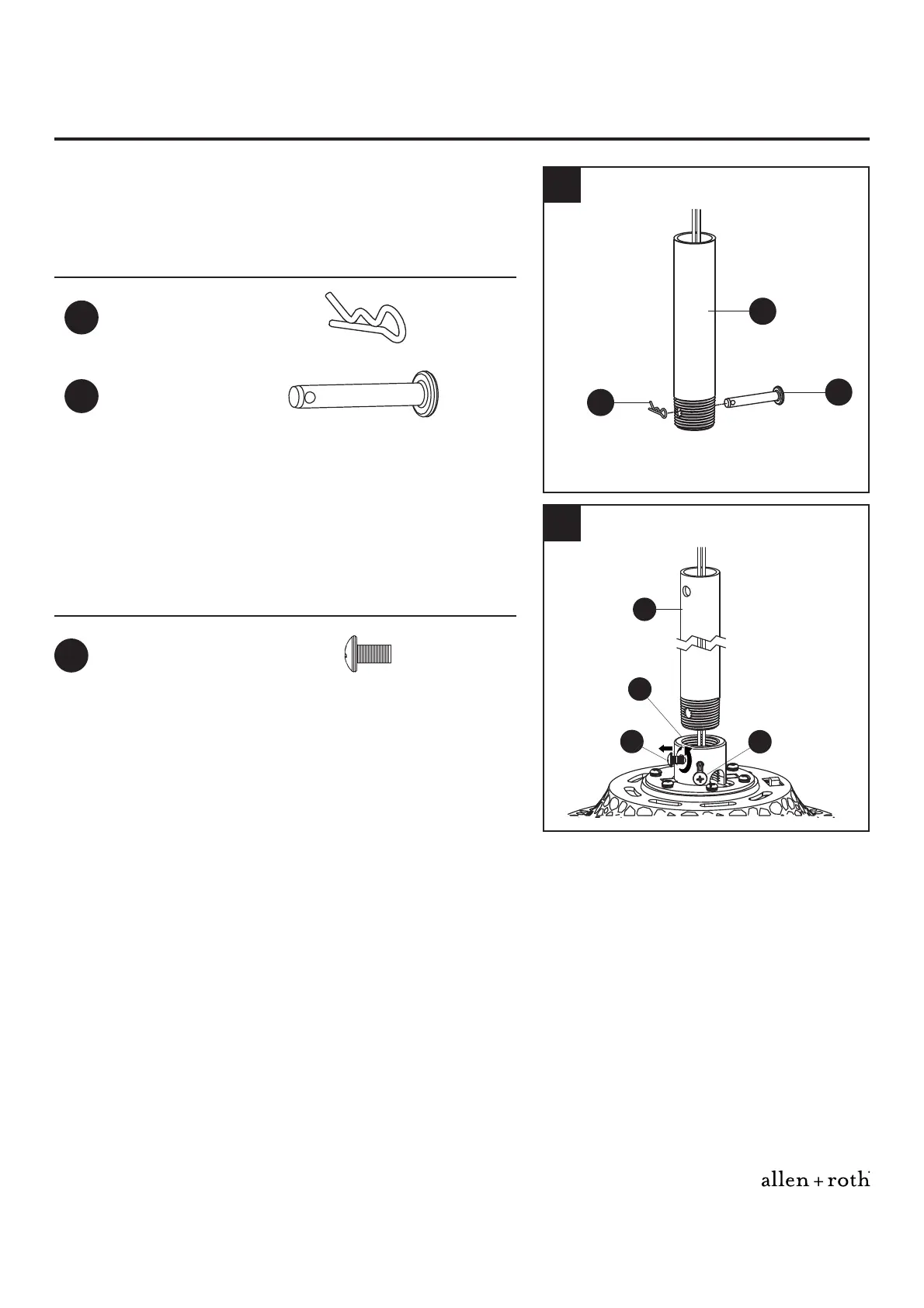 allen + roth