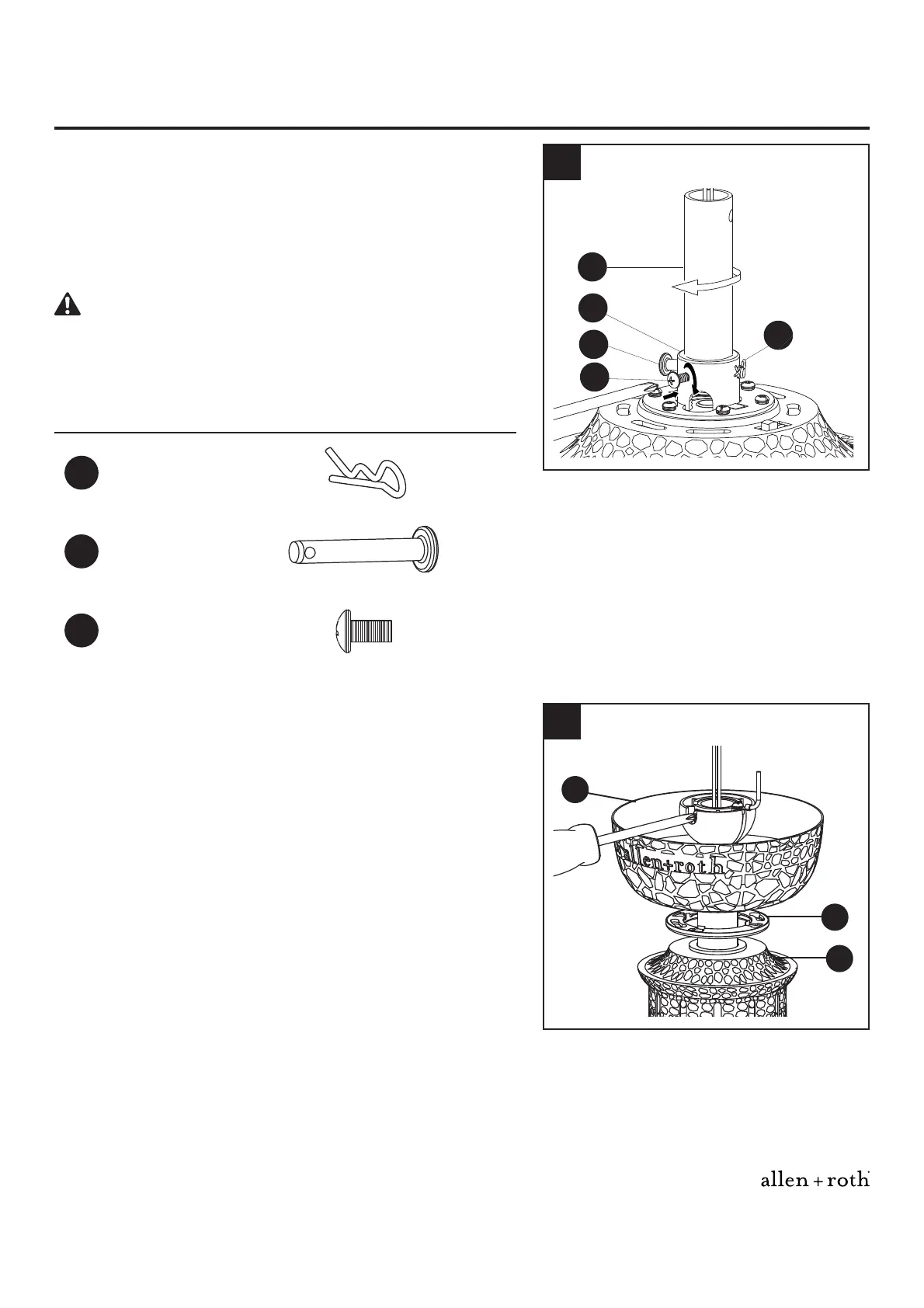 allen+roth

allen + roth