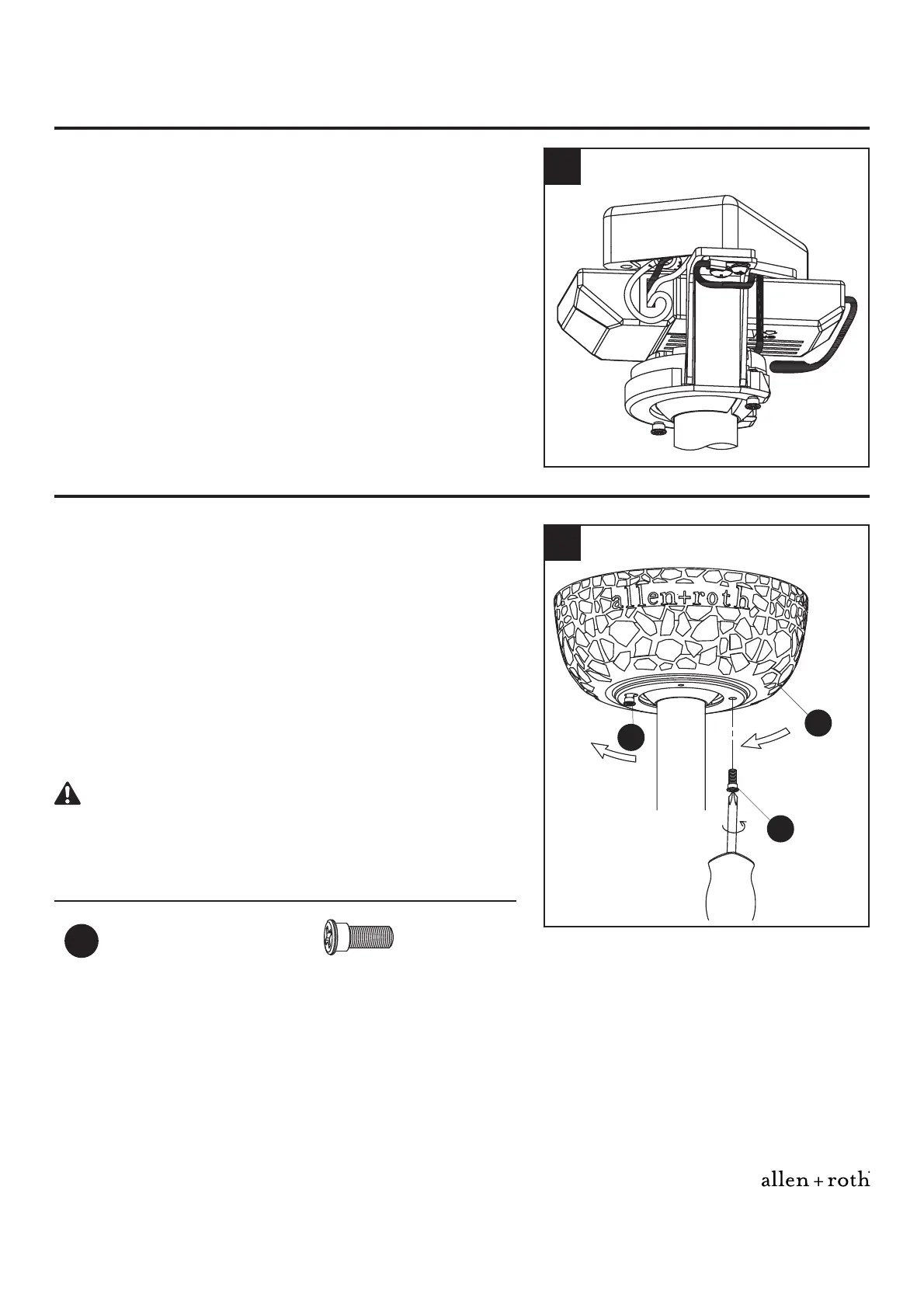 allen+roth

allen + roth