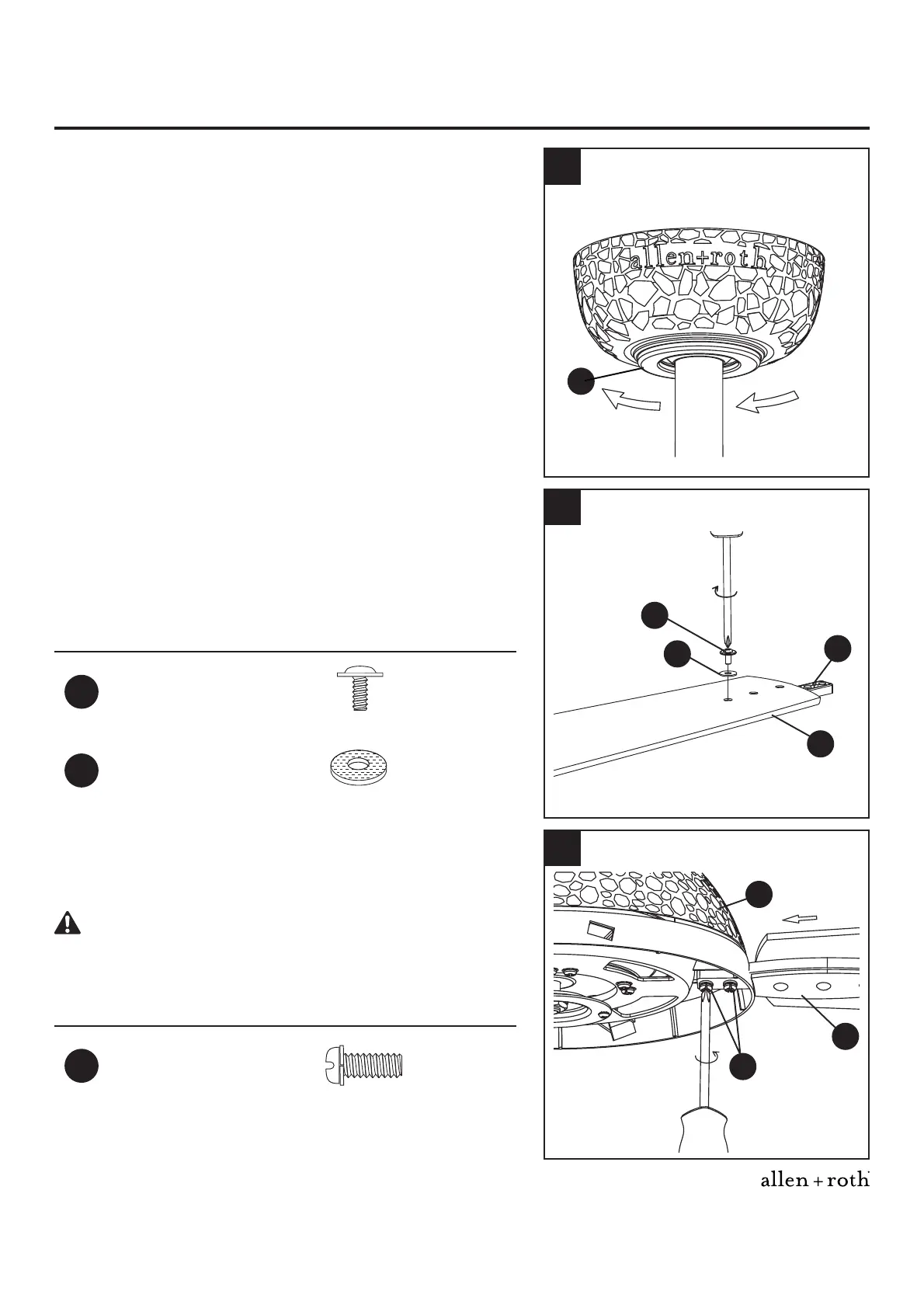 allen+roth

allen + roth