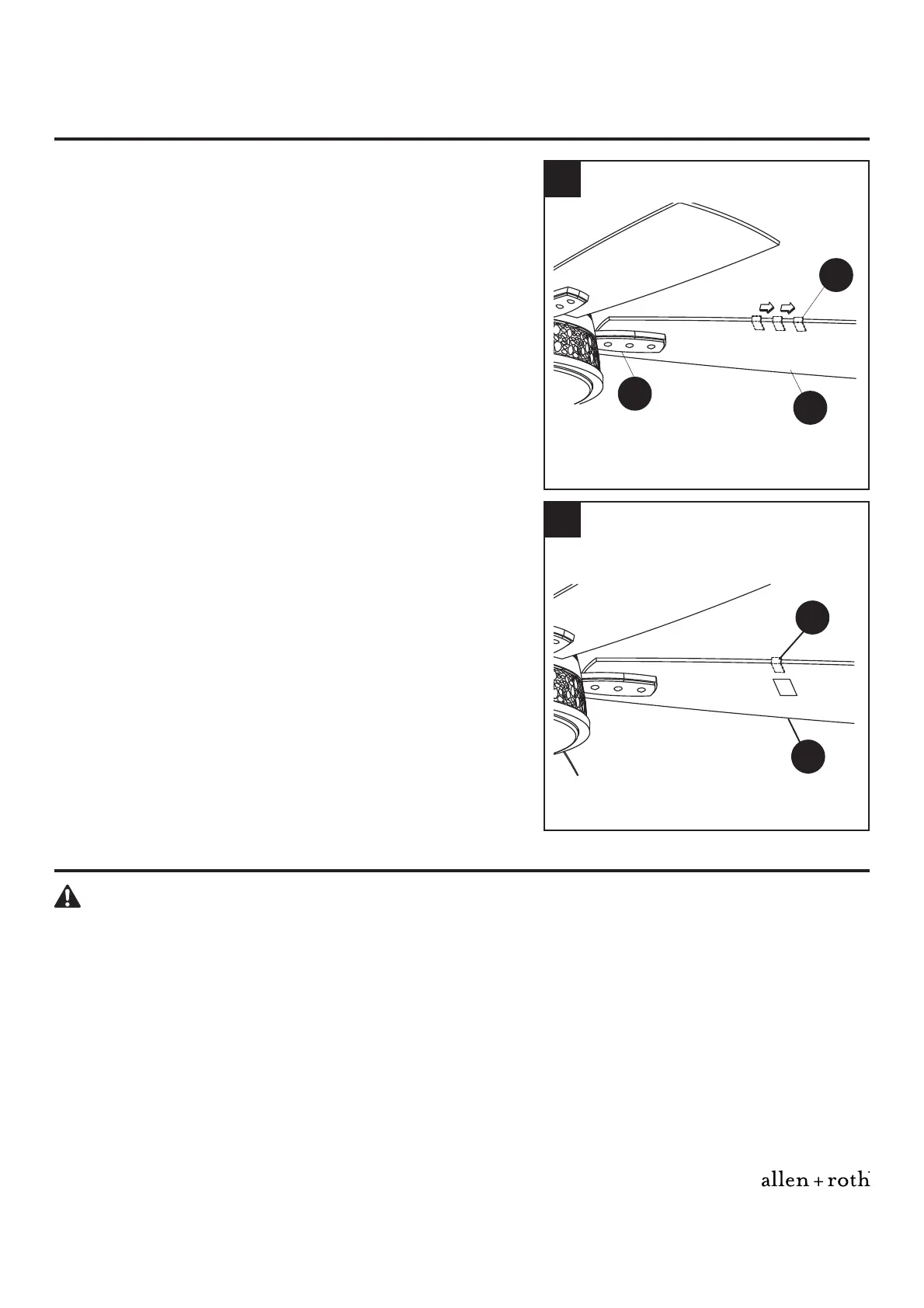 allen + roth