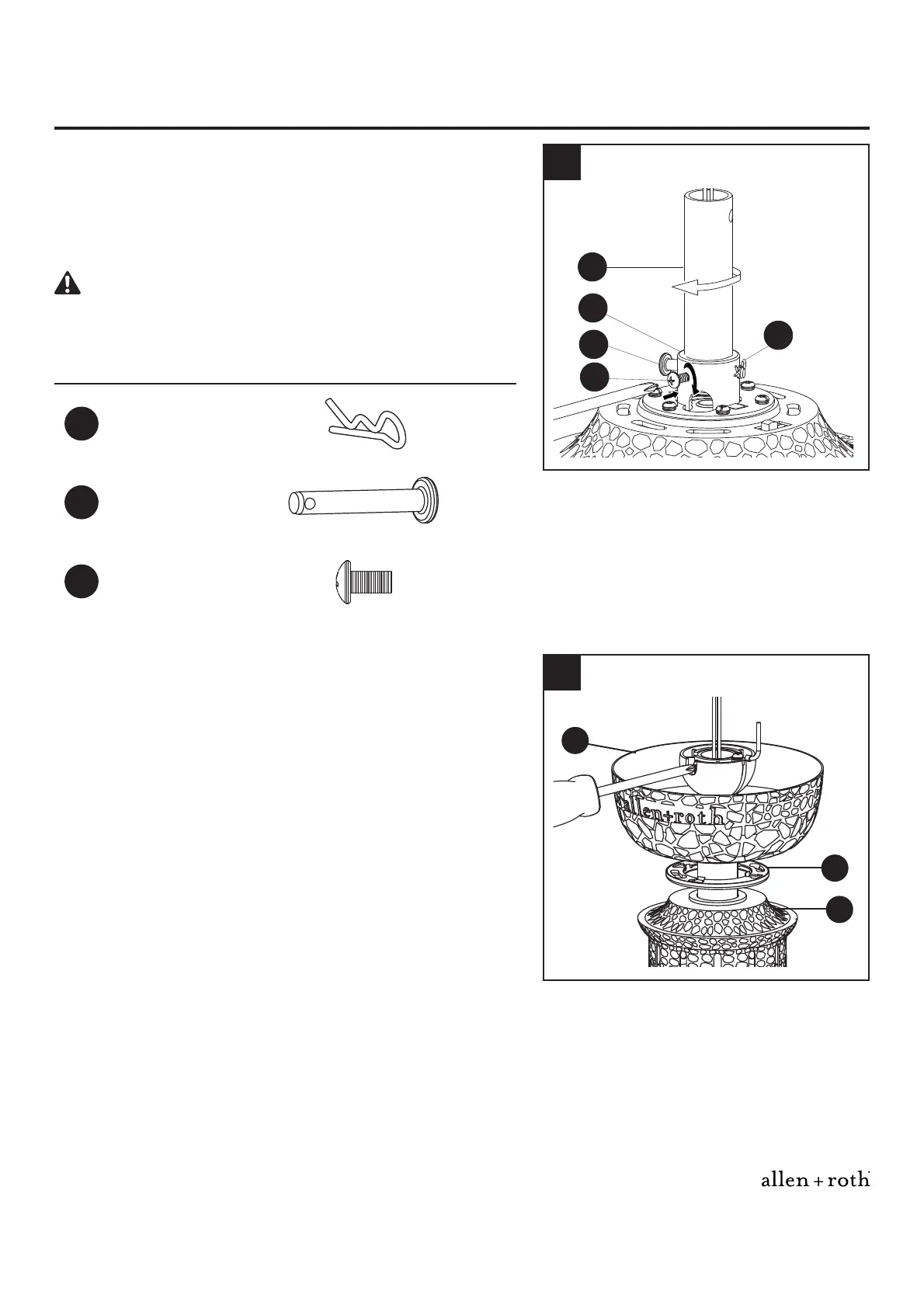 allen+roth

allen + roth