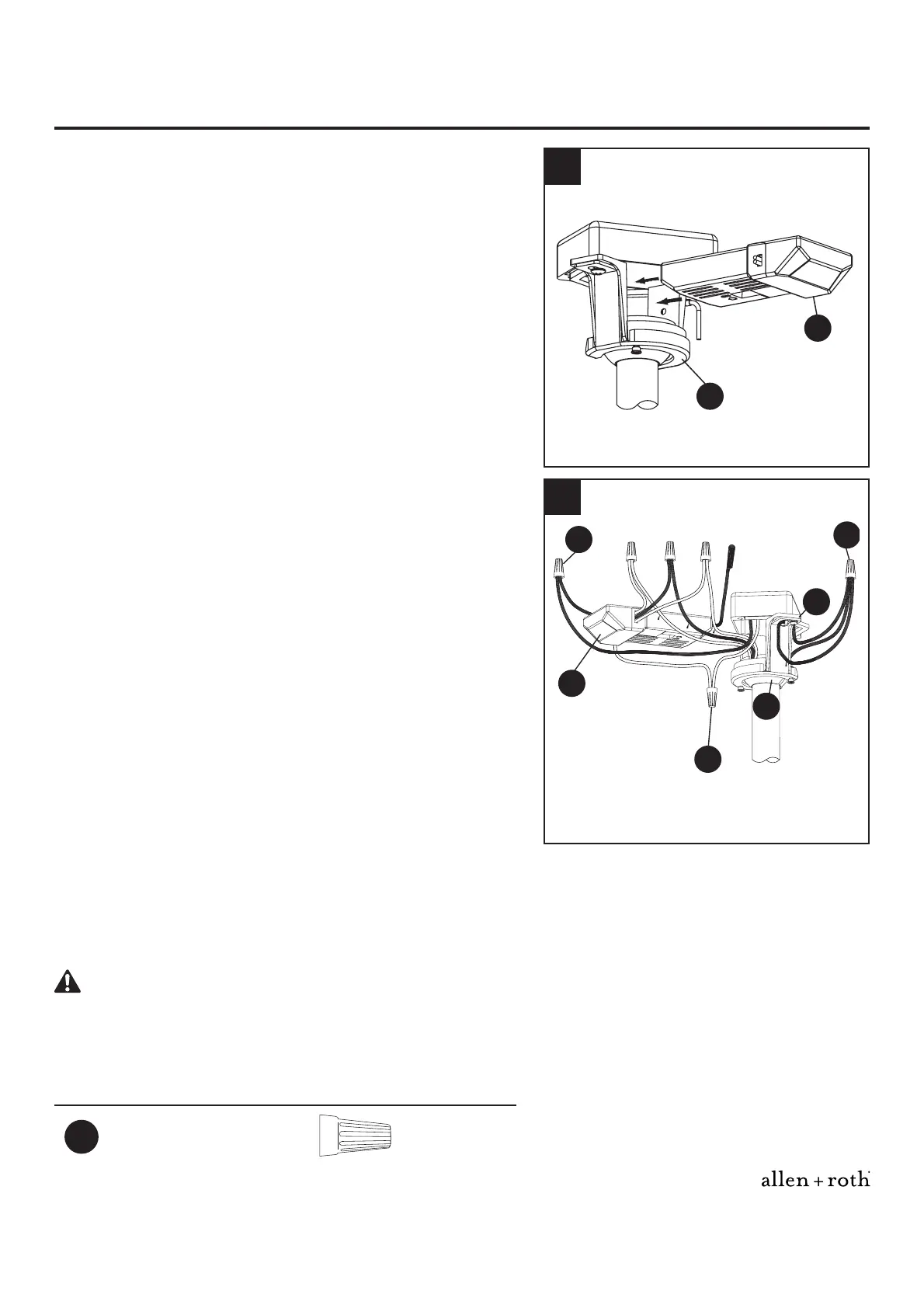 allen + roth