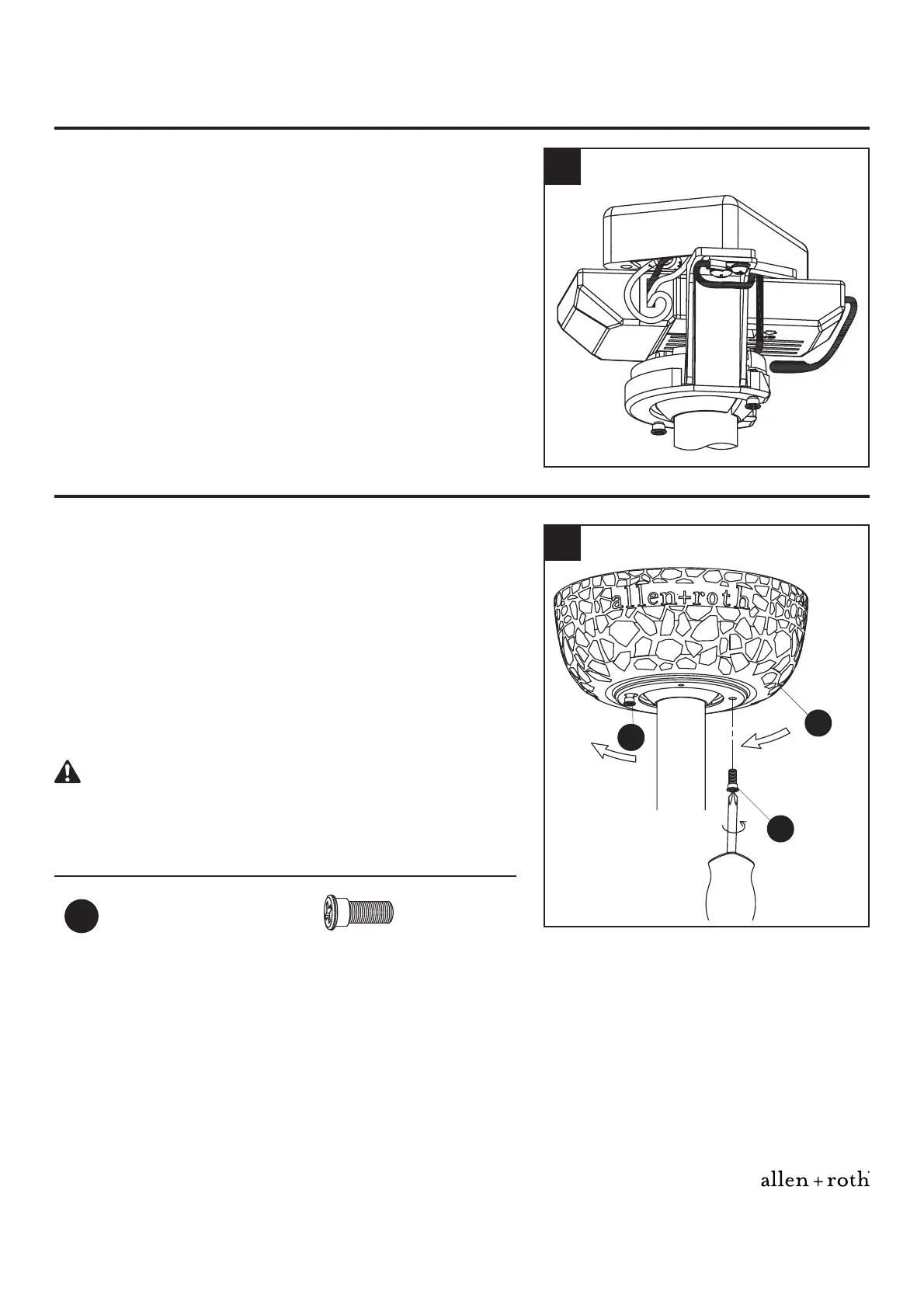 allen+roth

allen + roth