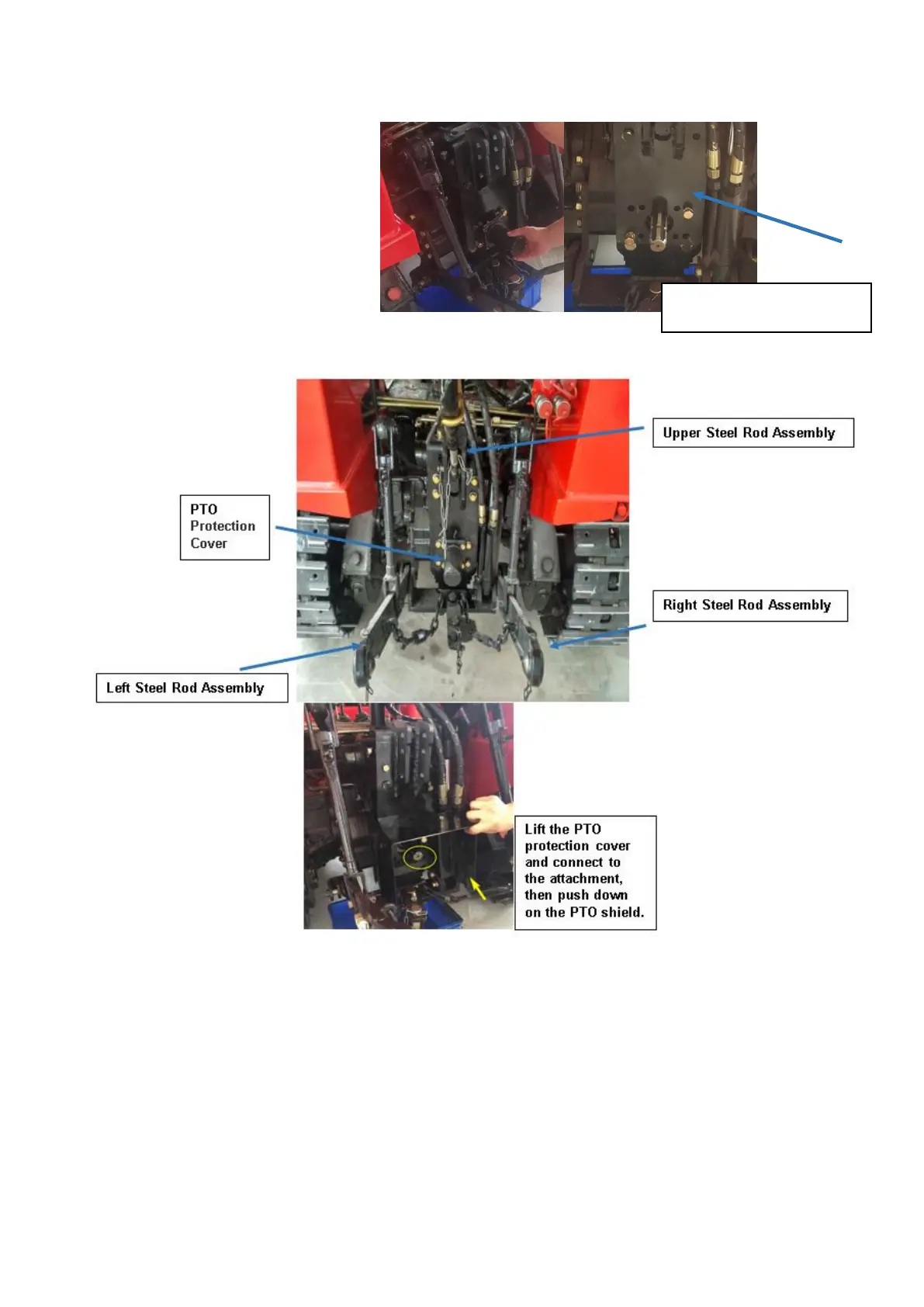 Upper Steel Rod Assembly

PTO Protection Cover

Right Steel Rod Assembly

Left Steel Rod Assembly

Lift the PTO protection cover and connect to the attachment, then push down on the PTO shield.