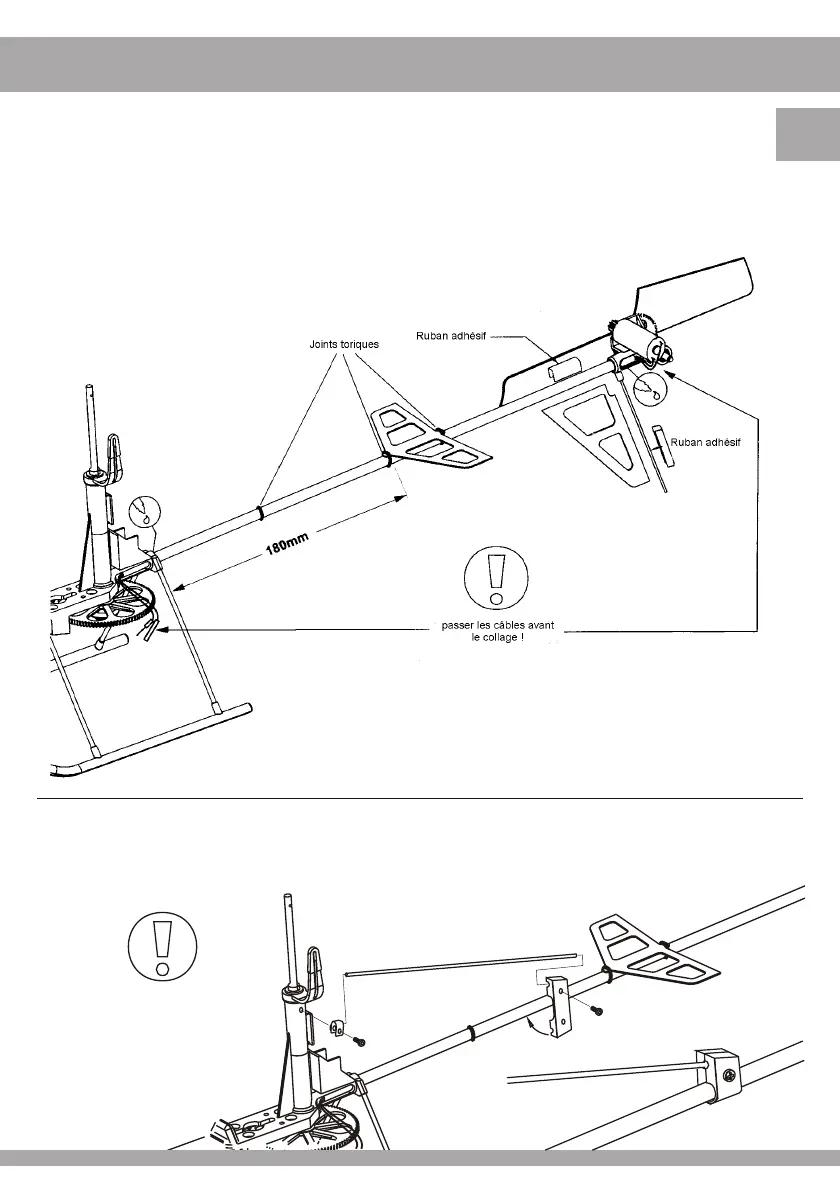 Joints toriques

Ruban adhésif

Ruban adhésif

180mm

passer les câbles avant le collage !