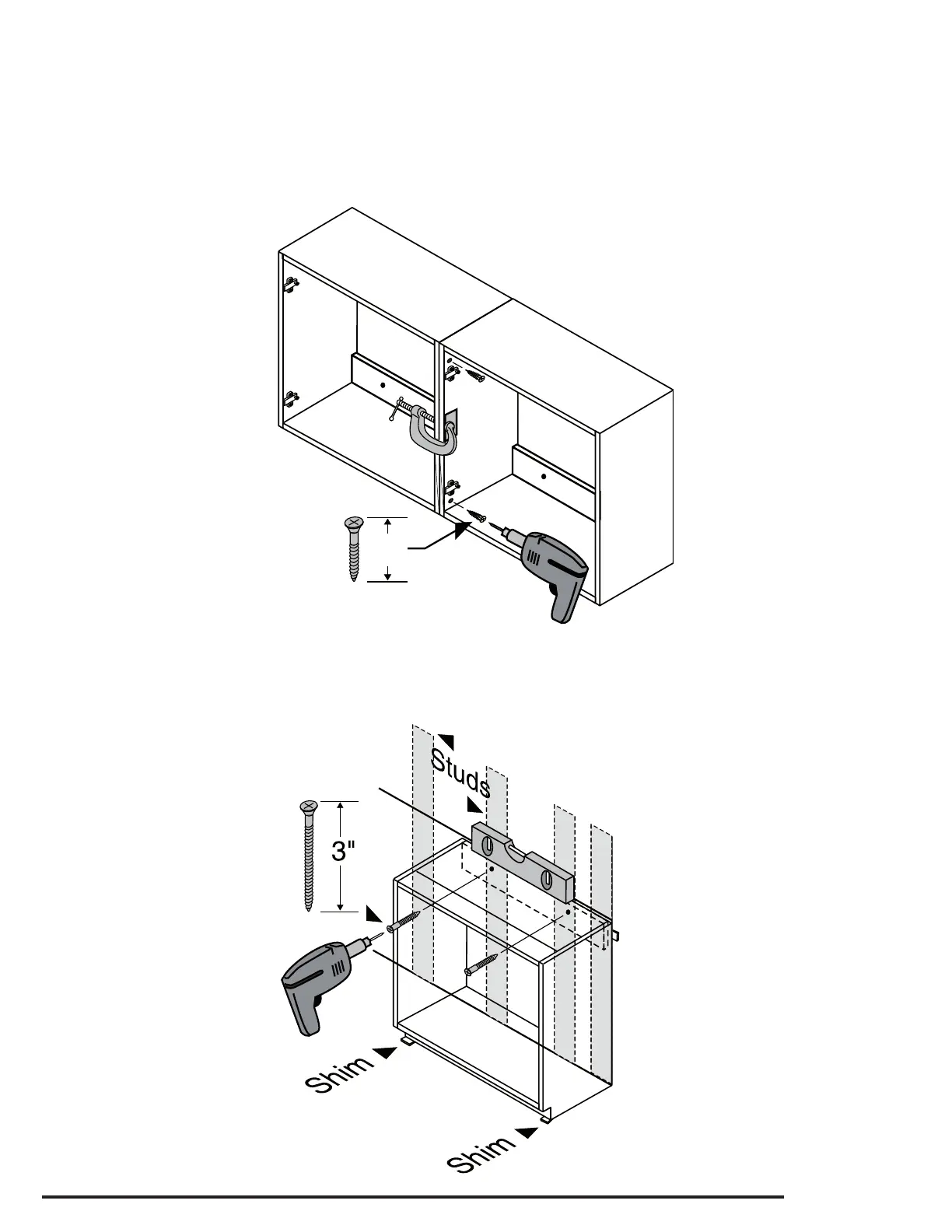 Studs

3"

Shim

Shim