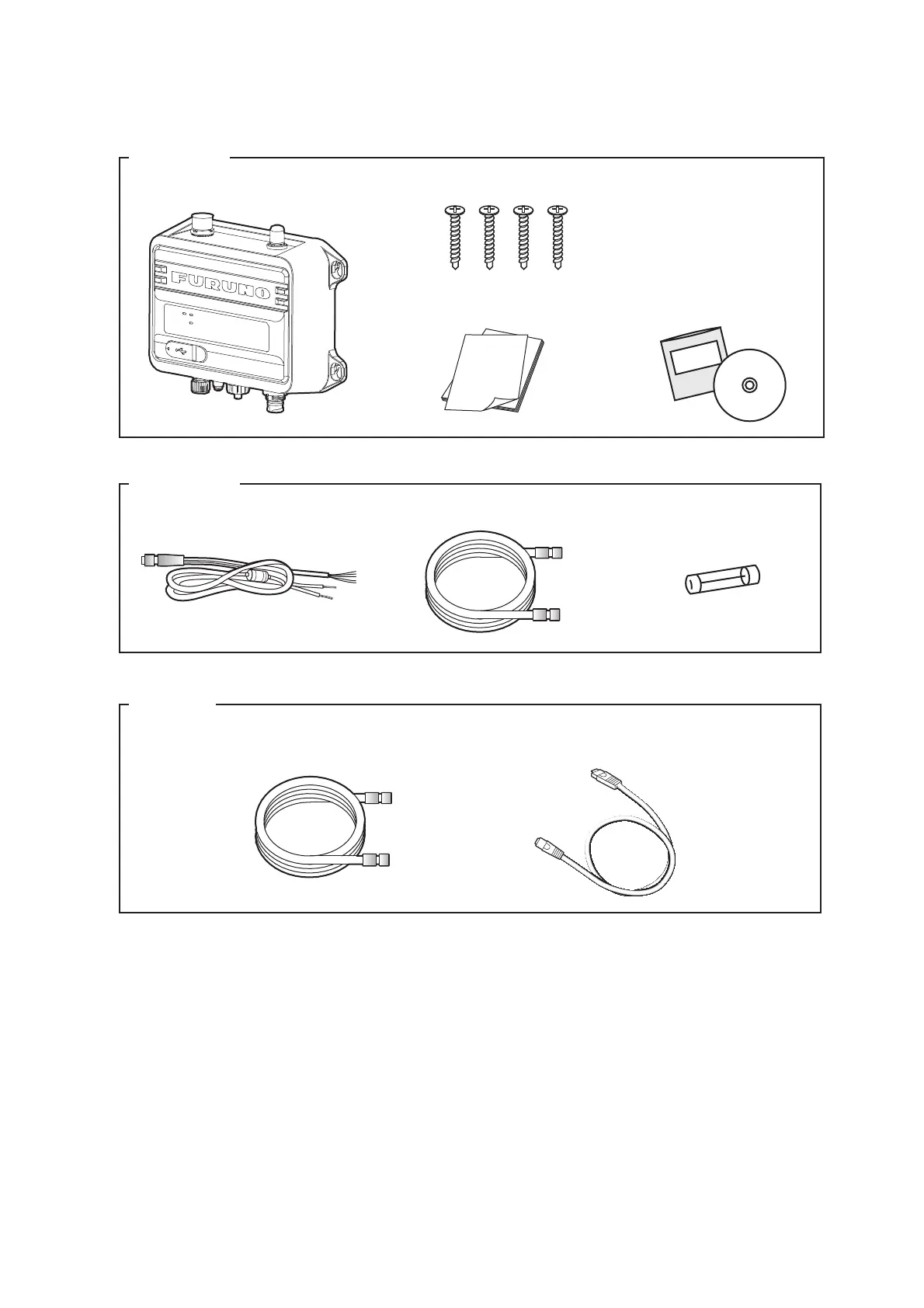 FURUNO