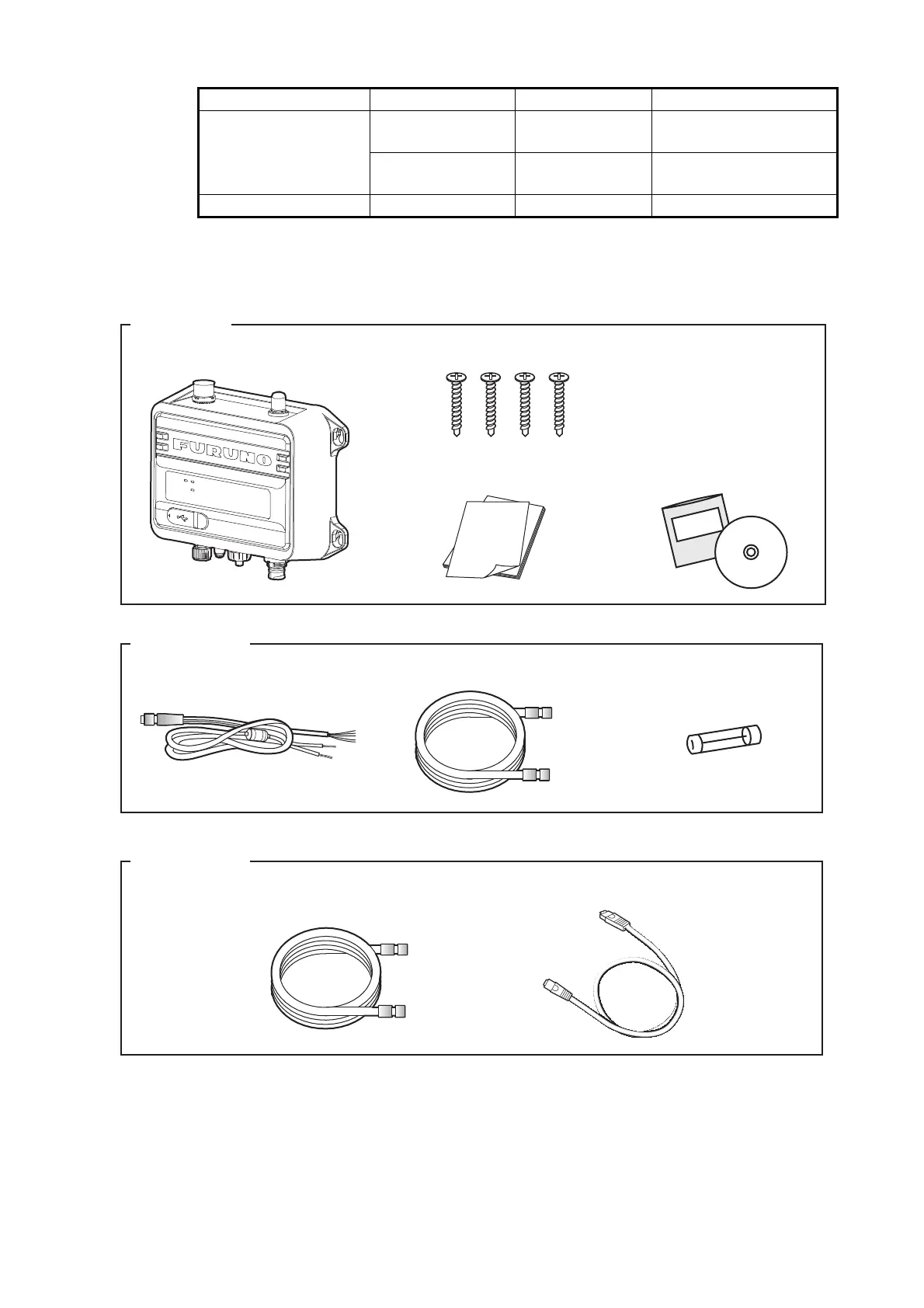 FURUNO