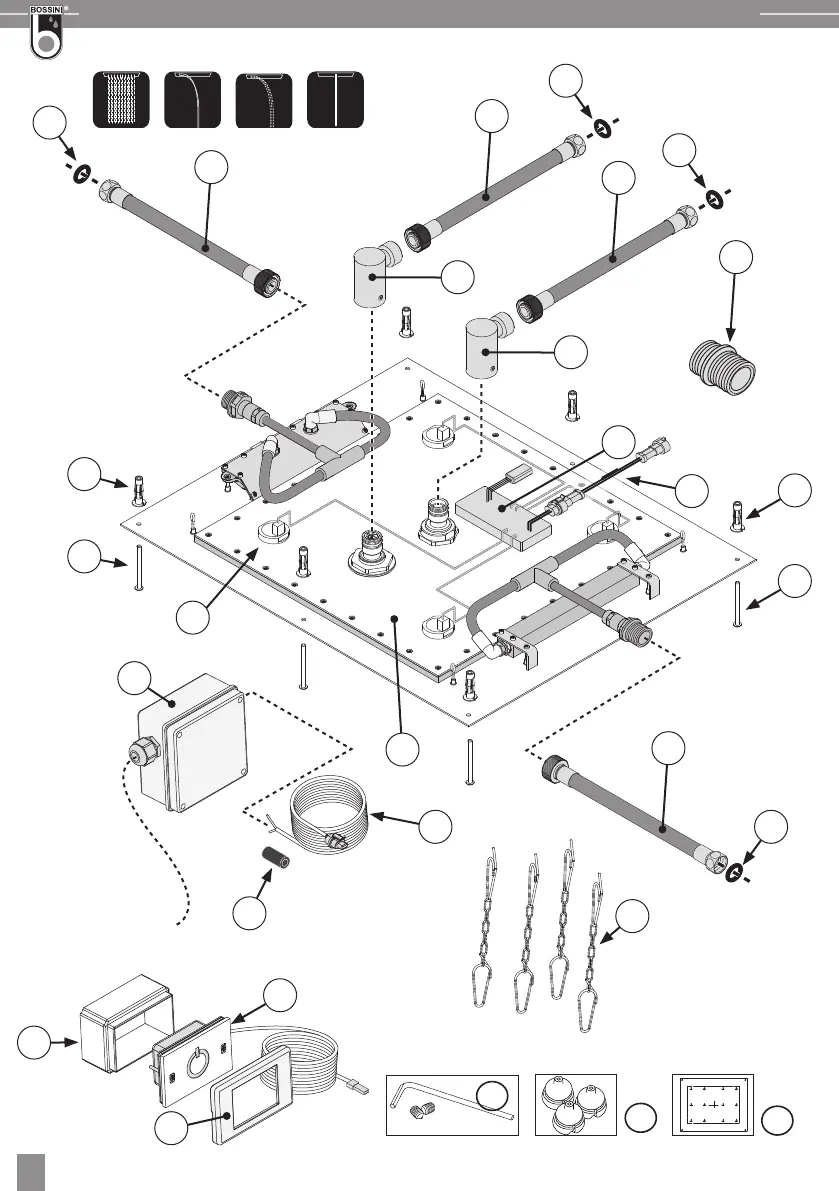 BOSSINI