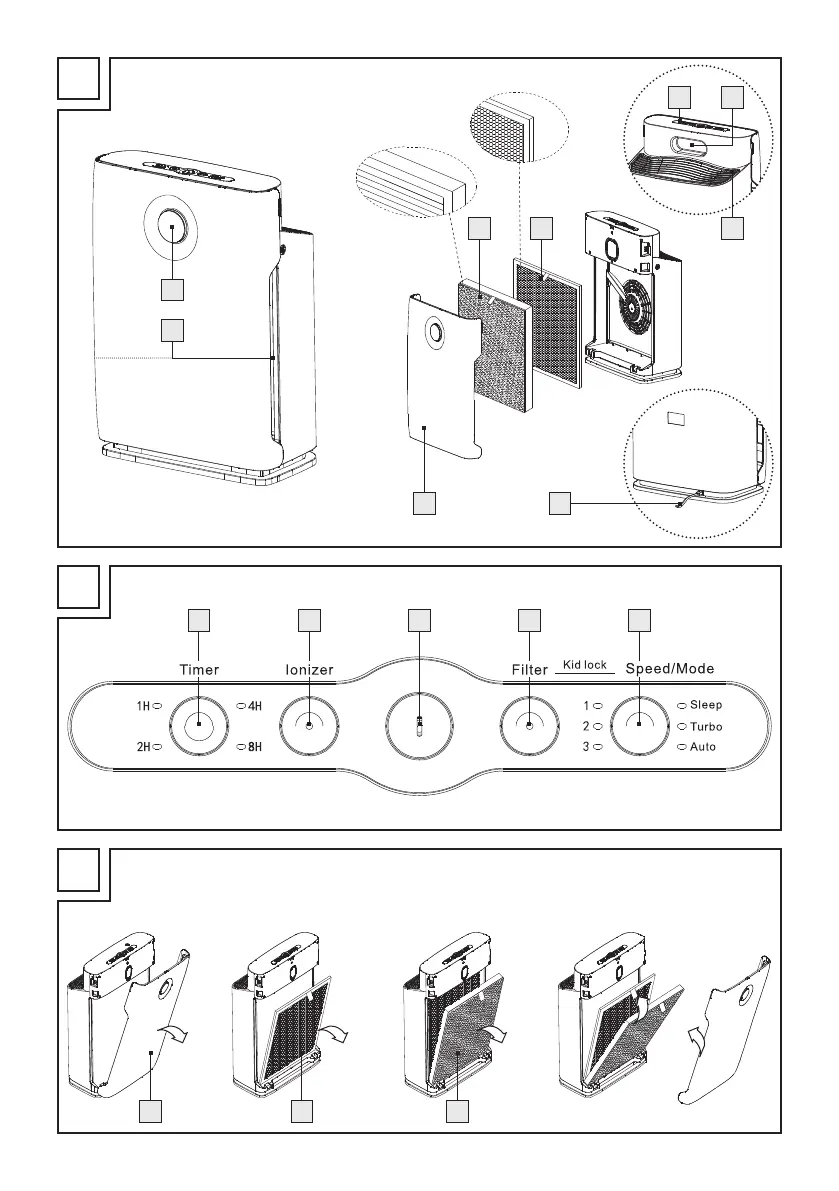 Timer Ionizer Filter Kid lock Speed/Mode

1H 4H 2H 8H

1 2 3 Sleep Turbo Auto