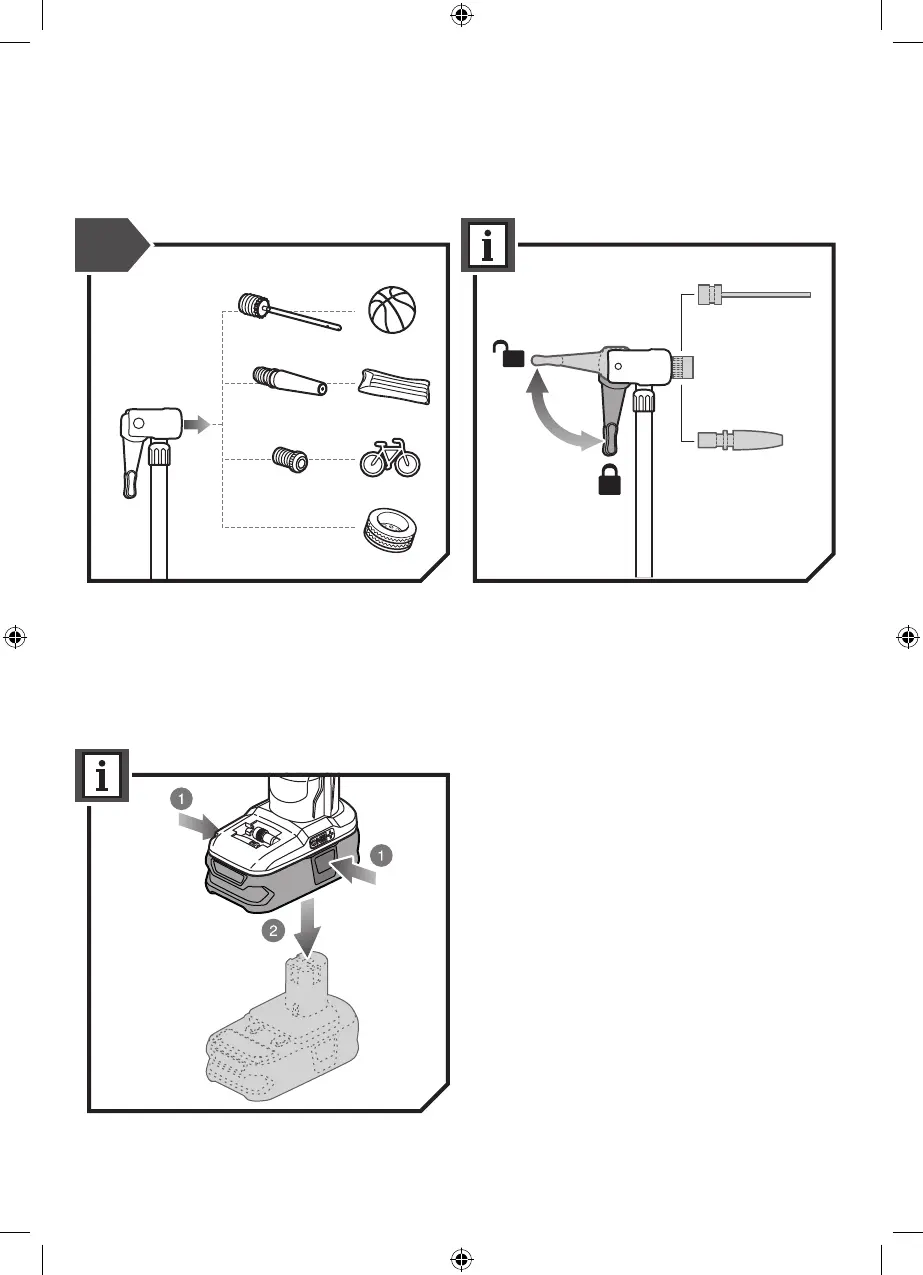 i

i

1

1

2