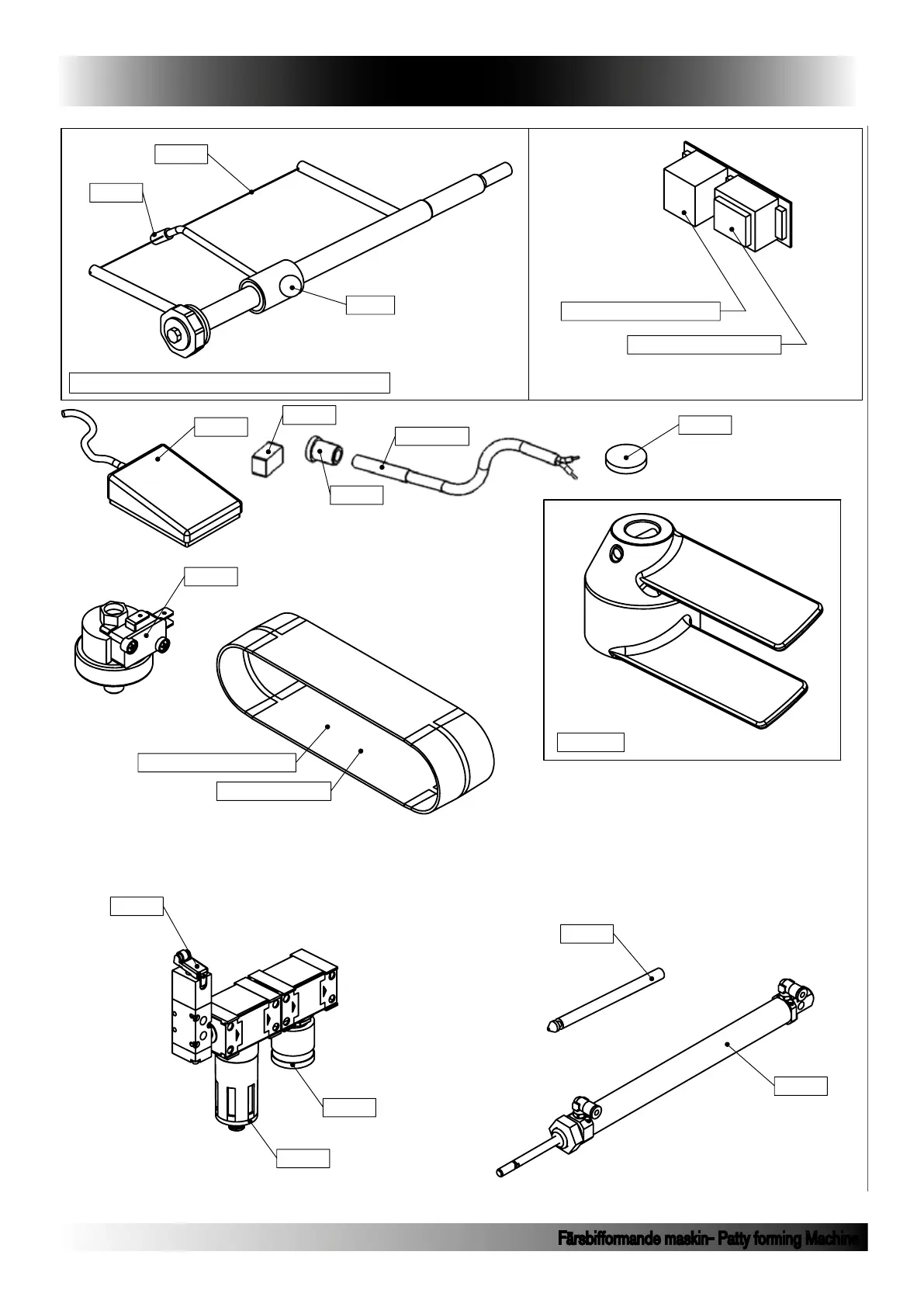 Färsbifformande maskin- Patty forming Machine