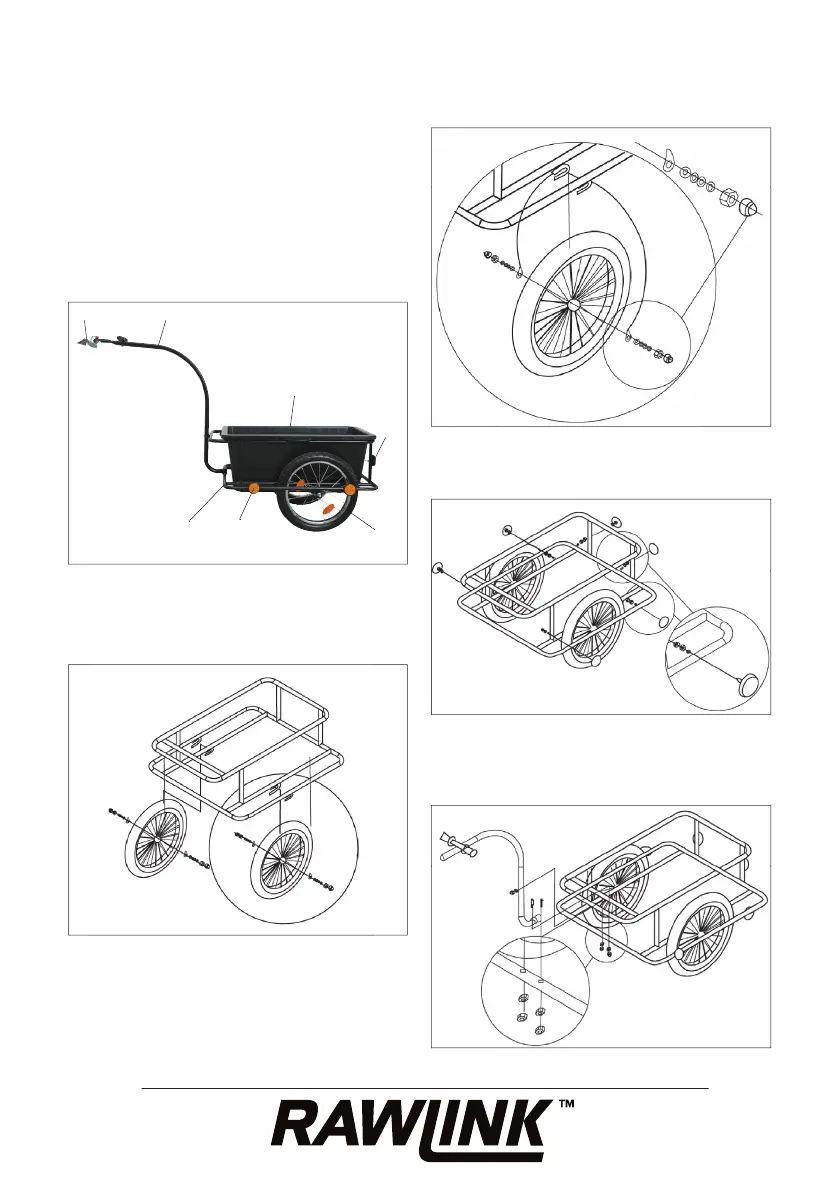 RAWLINK™