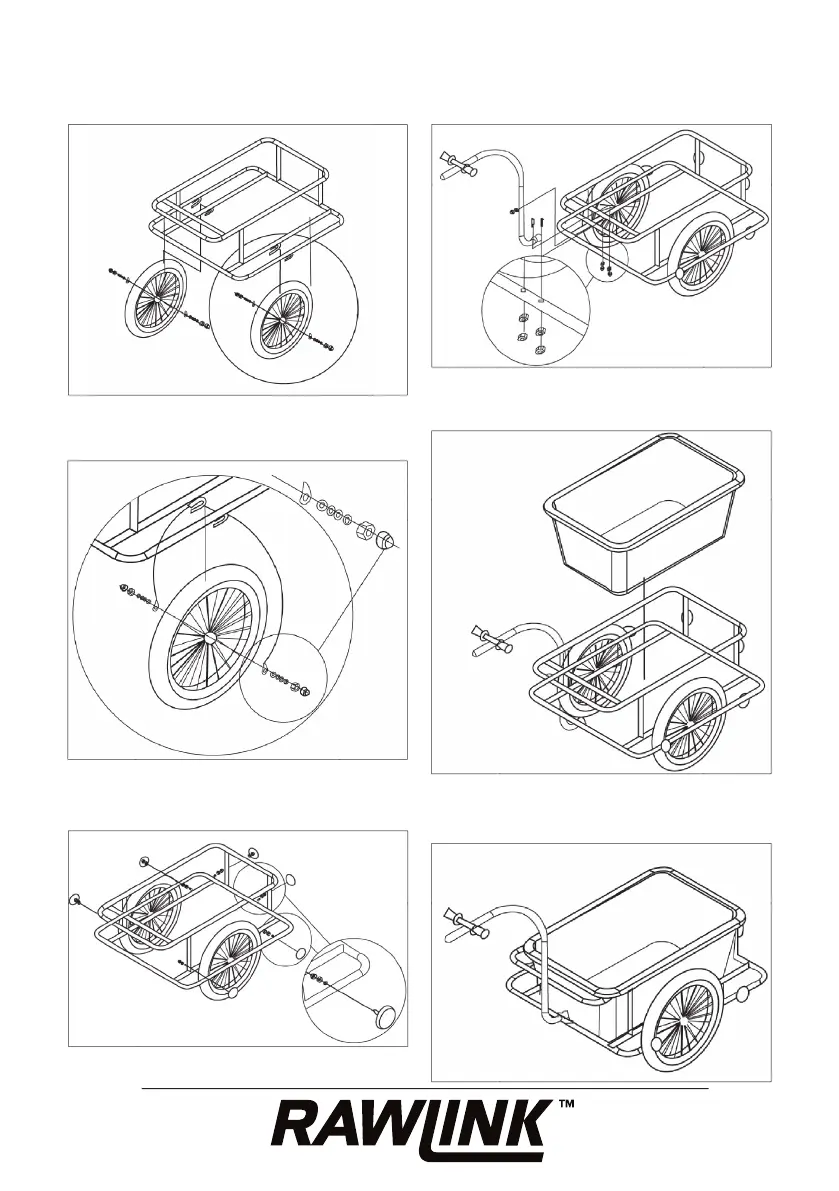 RAWLINK™