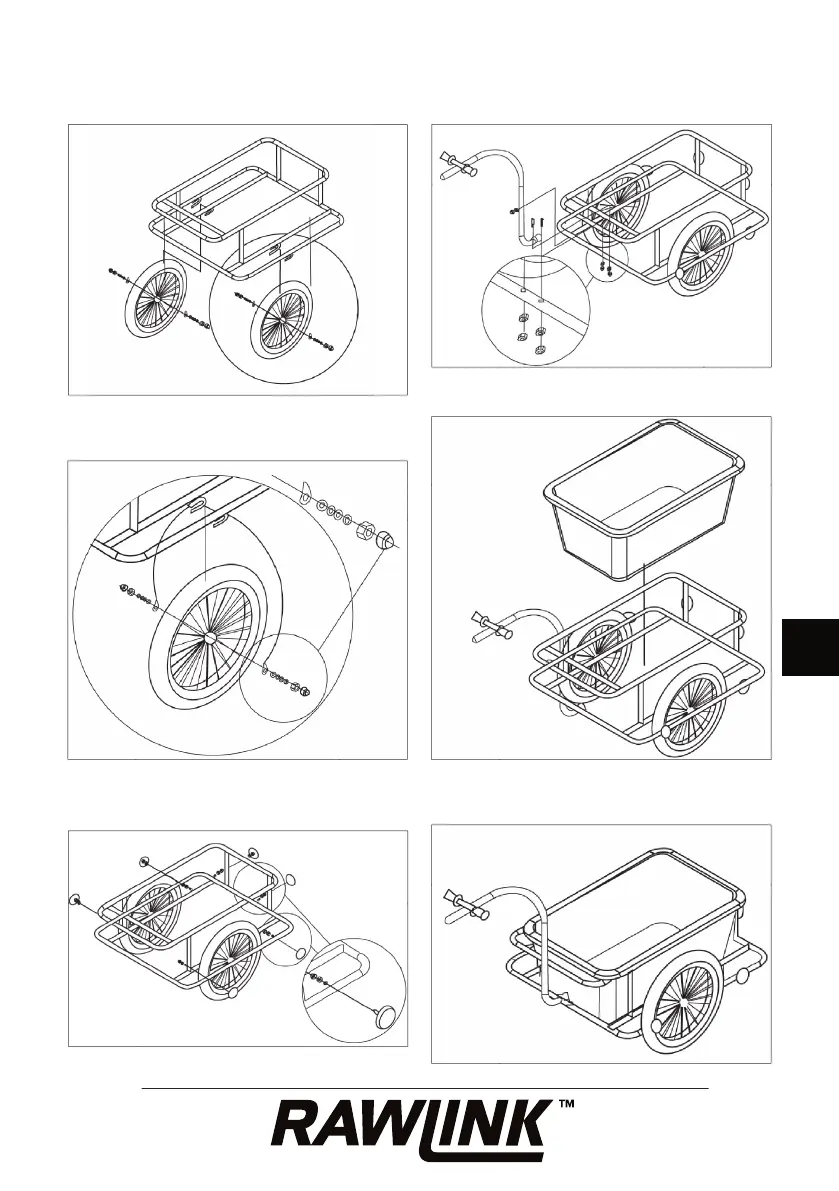 RAWLINK™