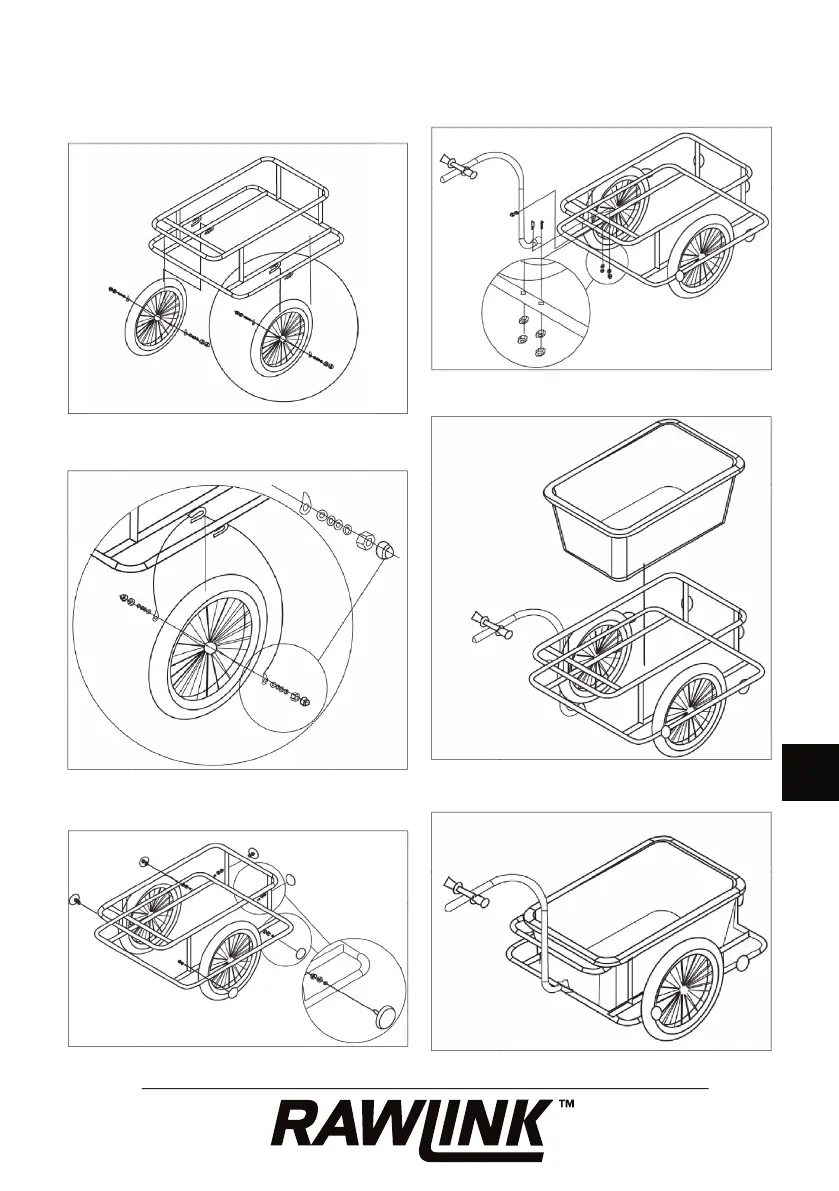 RAWLINK™