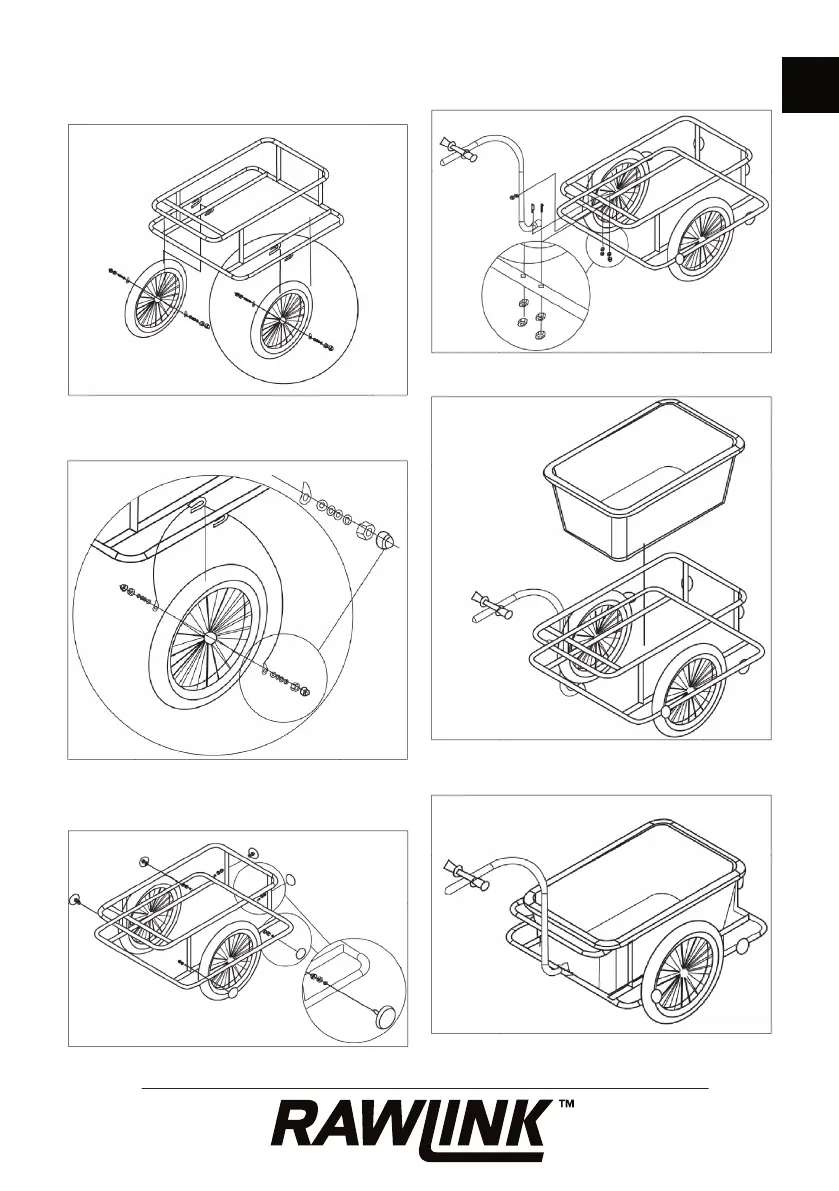 RAWLINK™