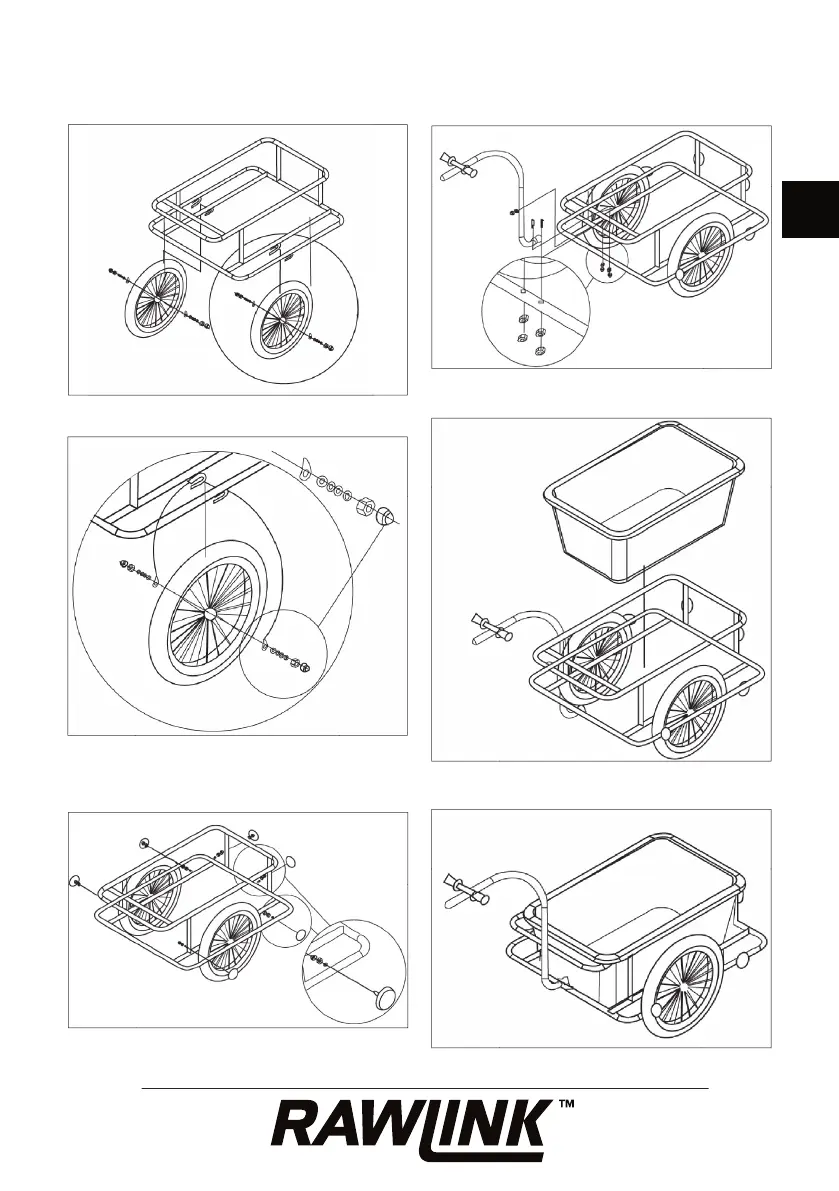 RAWLINK™