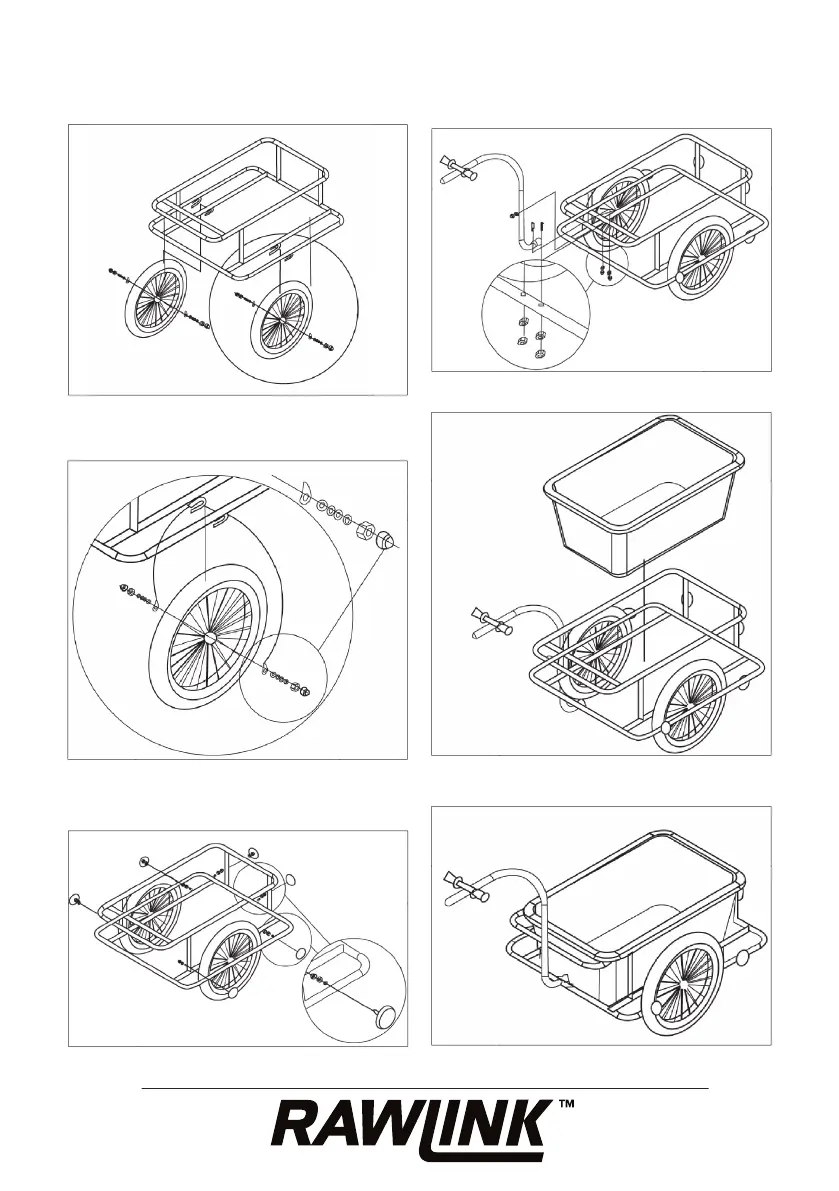 RAWLINK™