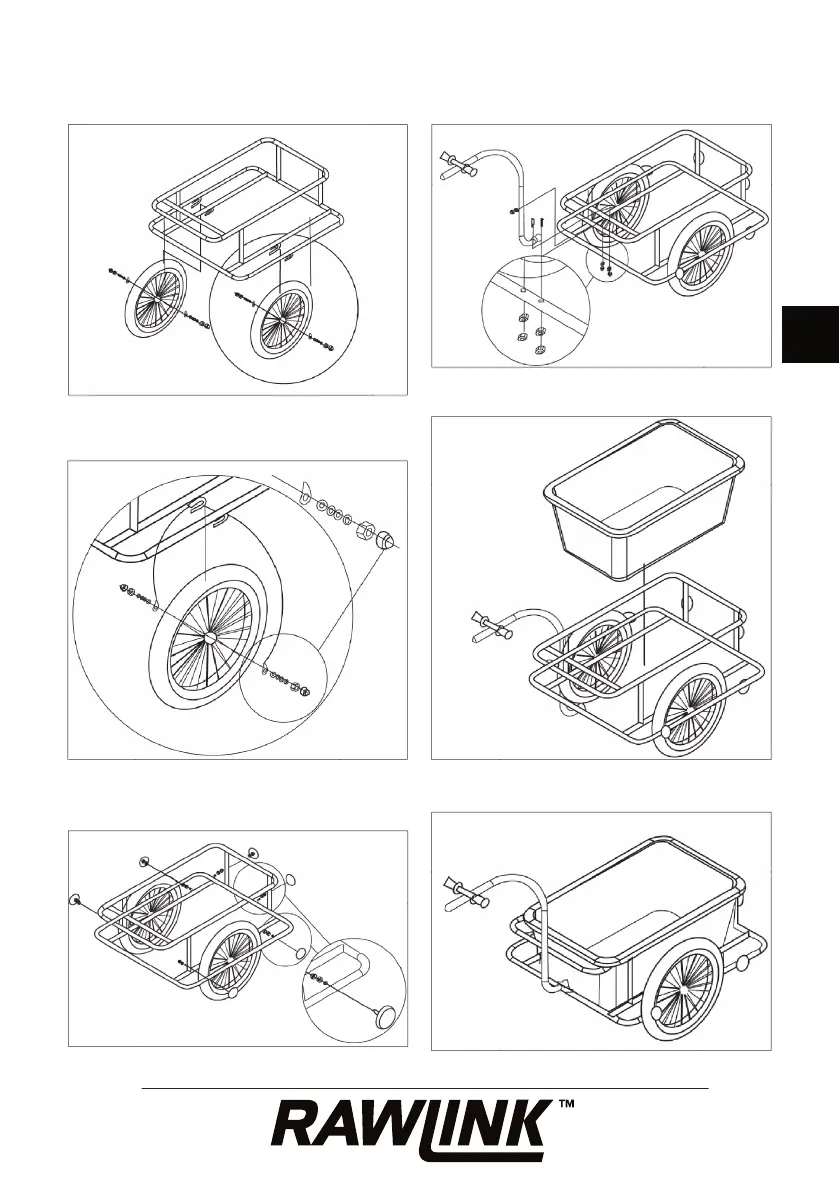 RAWLINK™