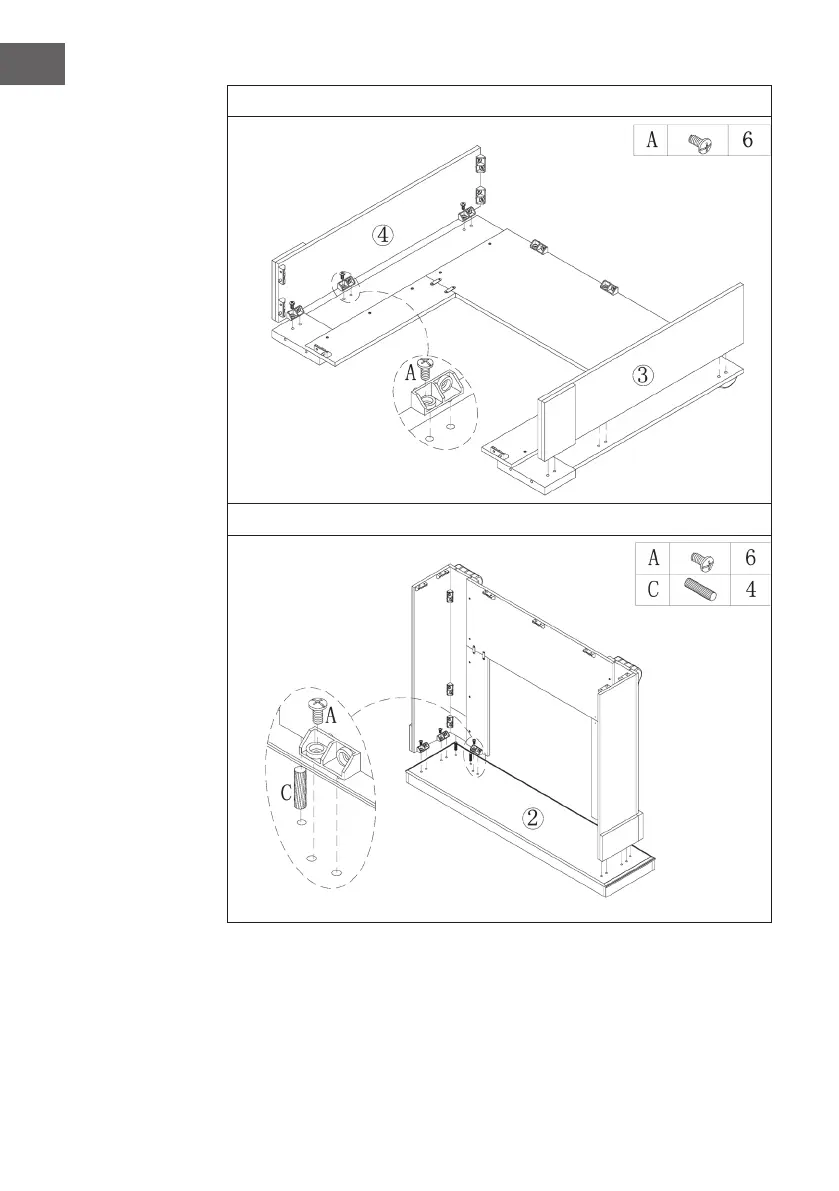 | A | | 6 |
|---|---|---|

④

A

③

| A | | 6 |
|---|---|---|
| C | | 4 |

A

C

②