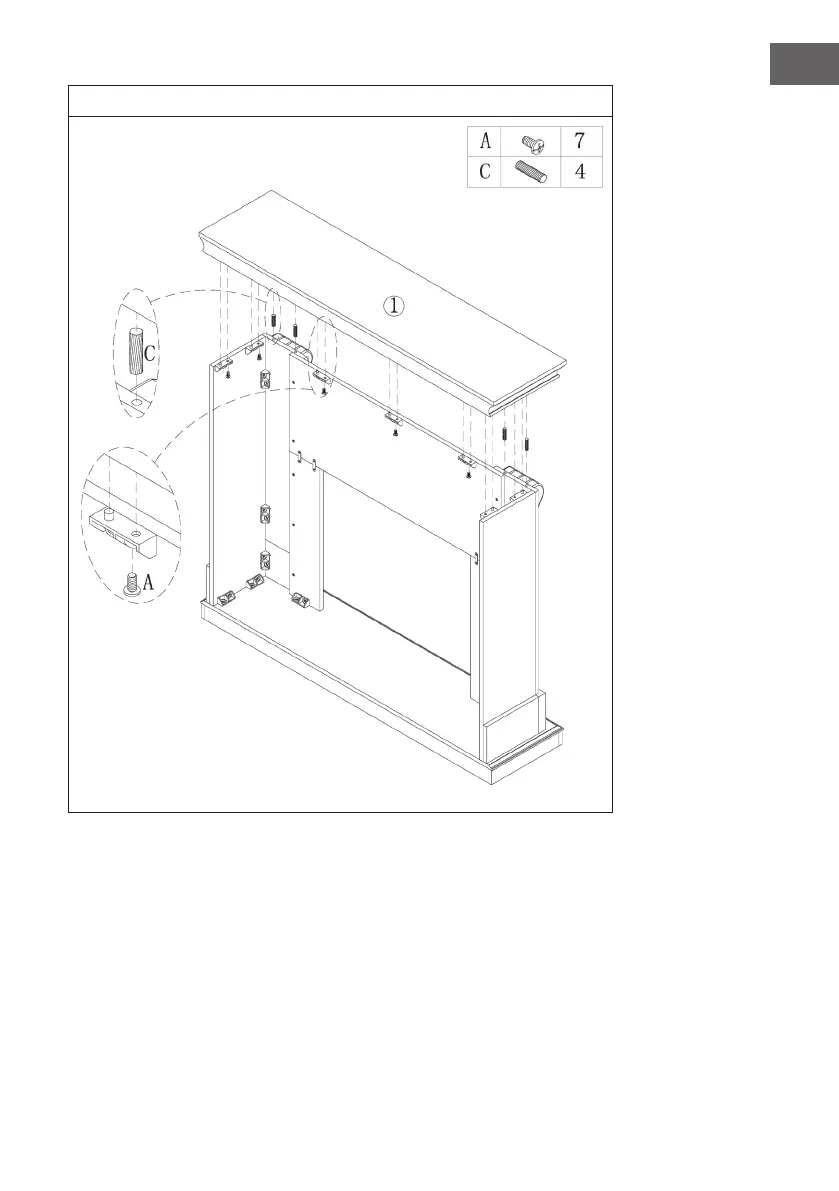 | A | | 7 |
|---|---|---|
| C | | 4 |

①

C

A