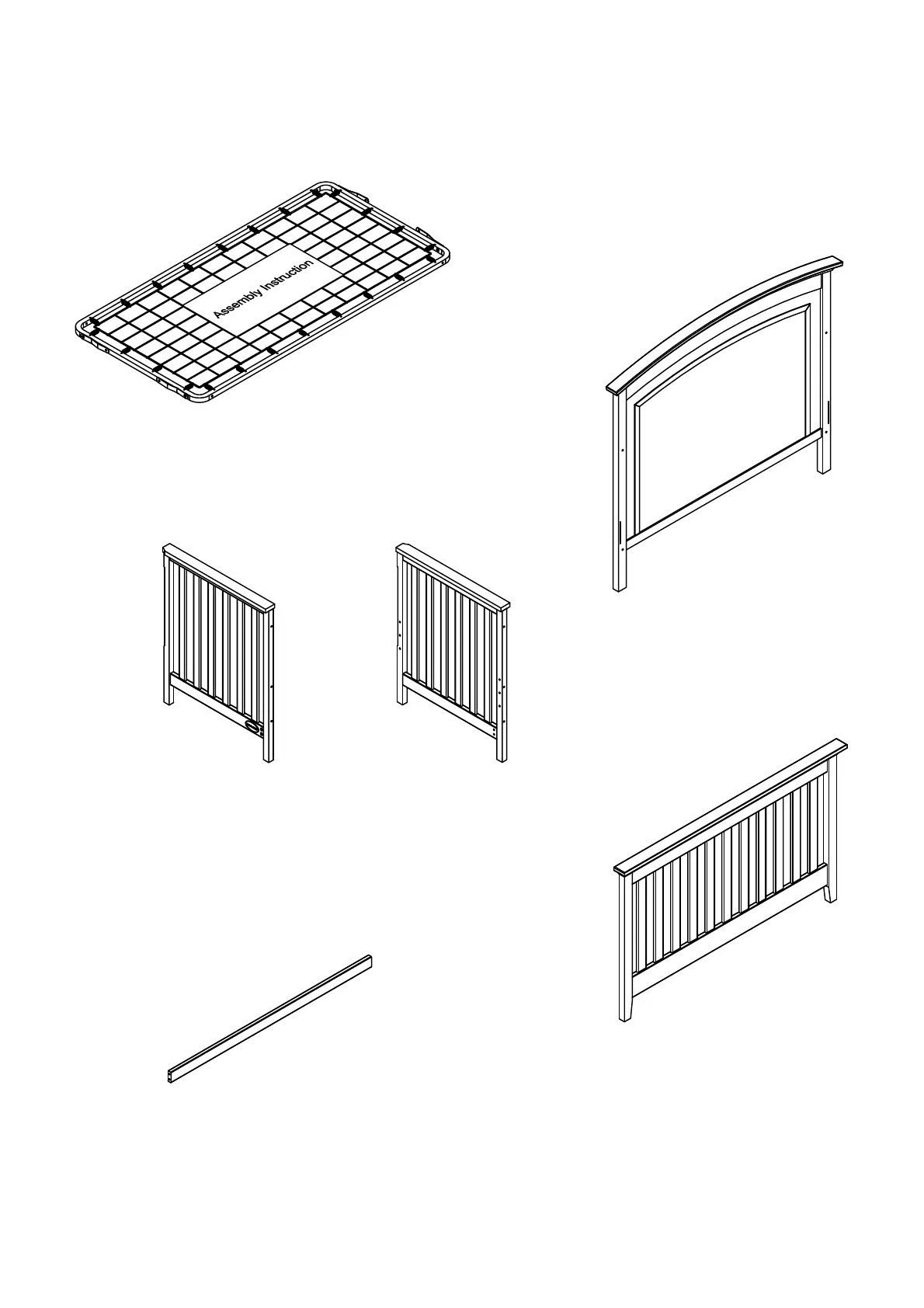 Assembly Instruction