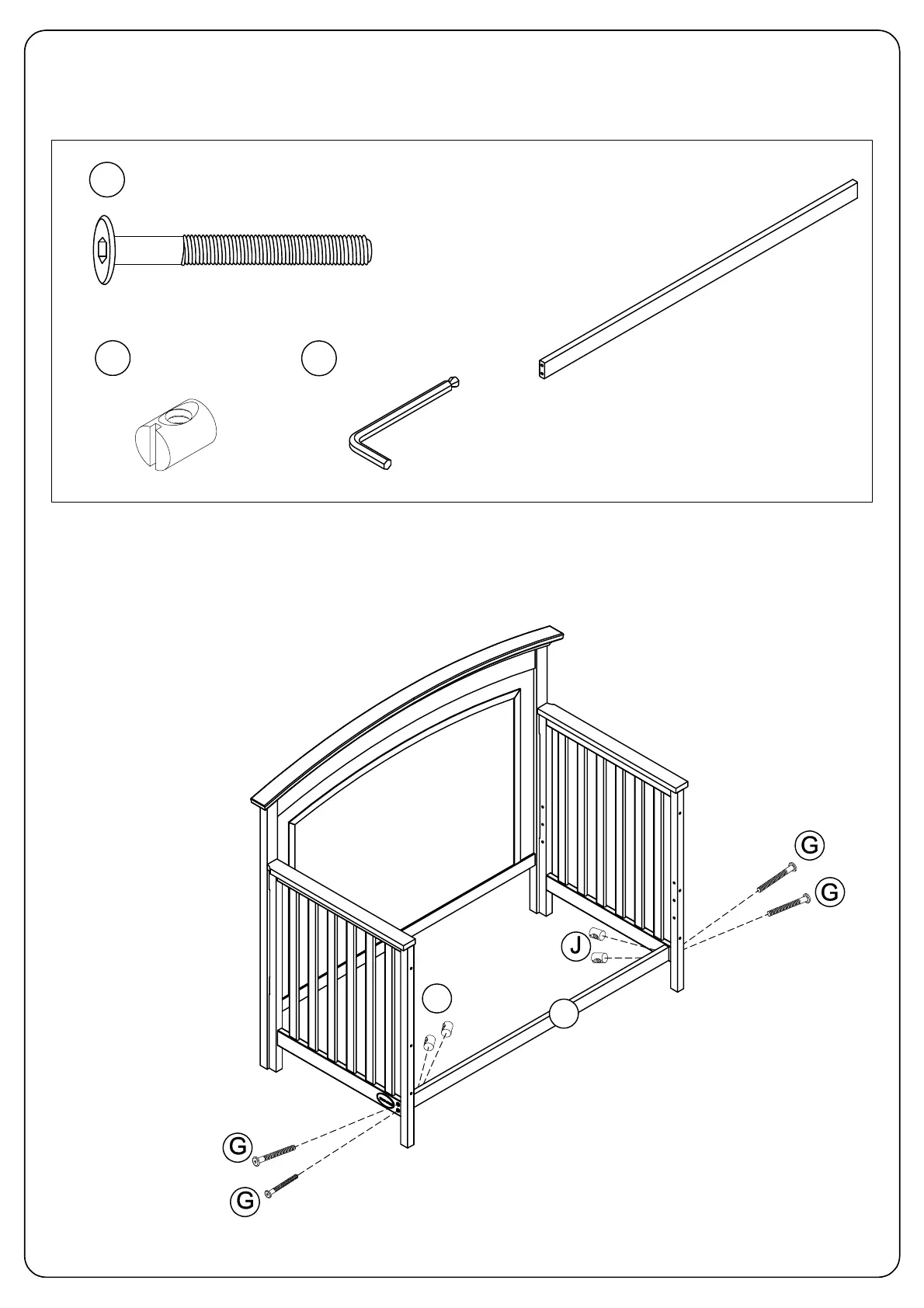 G

G

J

G

G