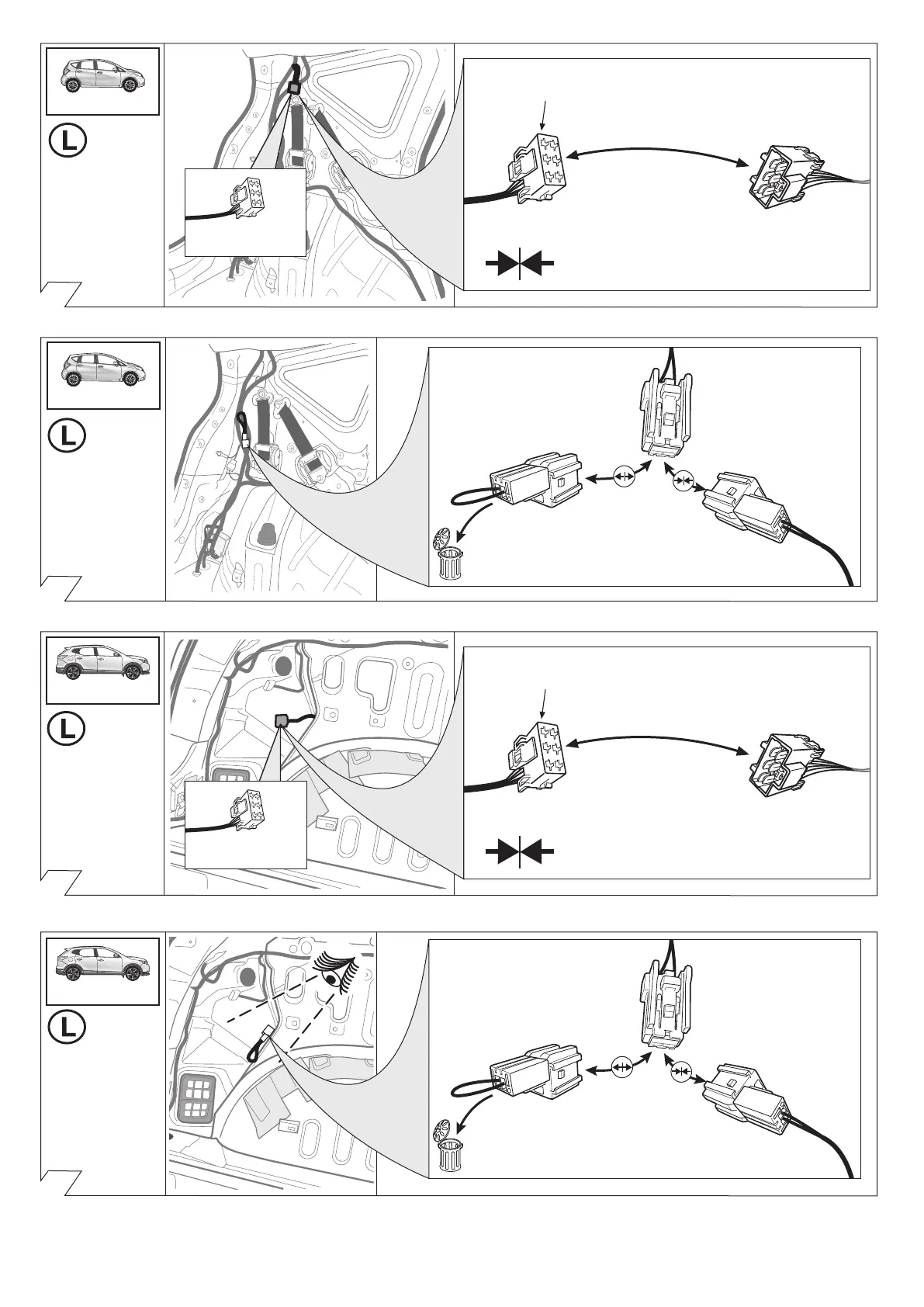 L

L

L

L