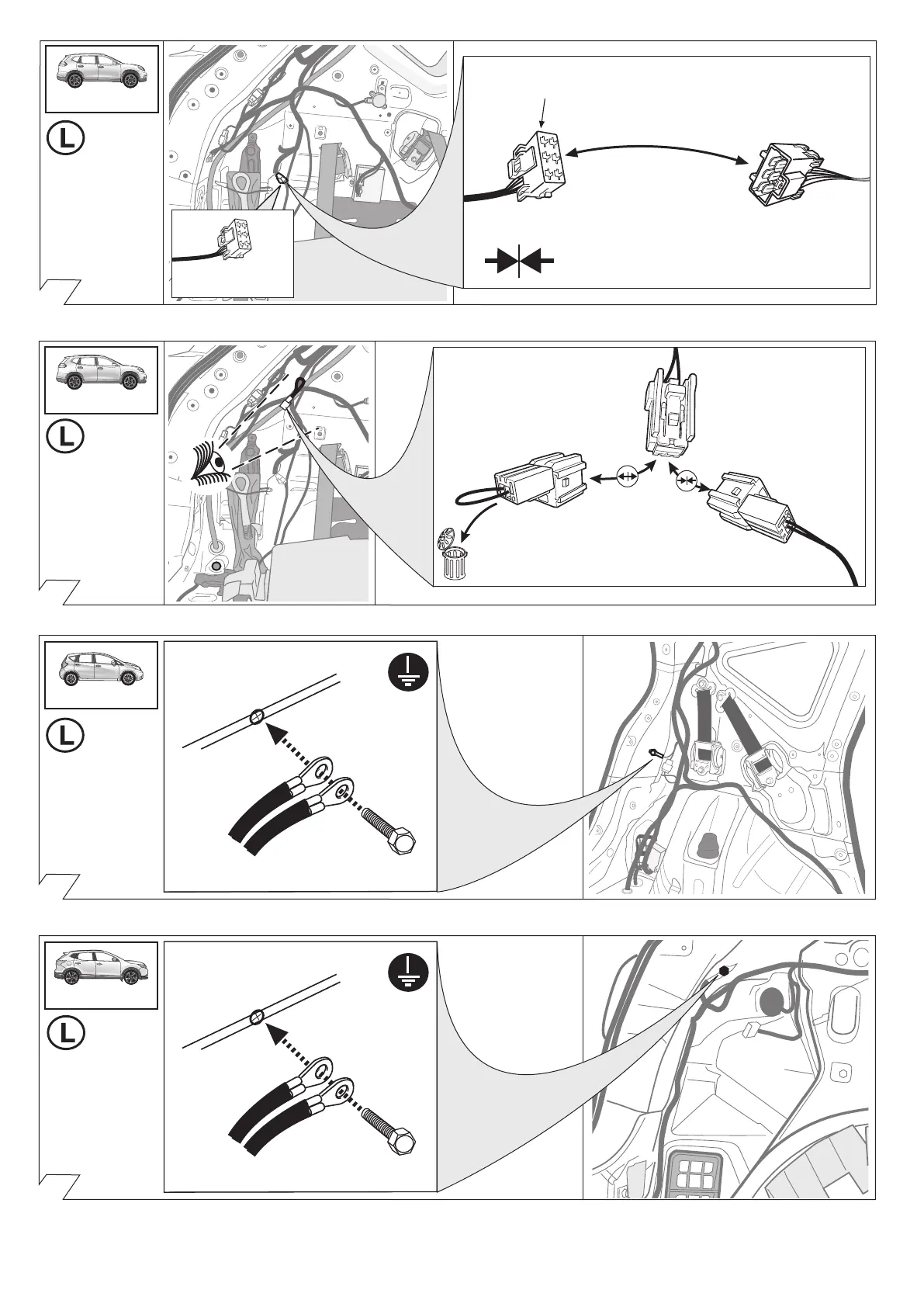 L

L

L

L