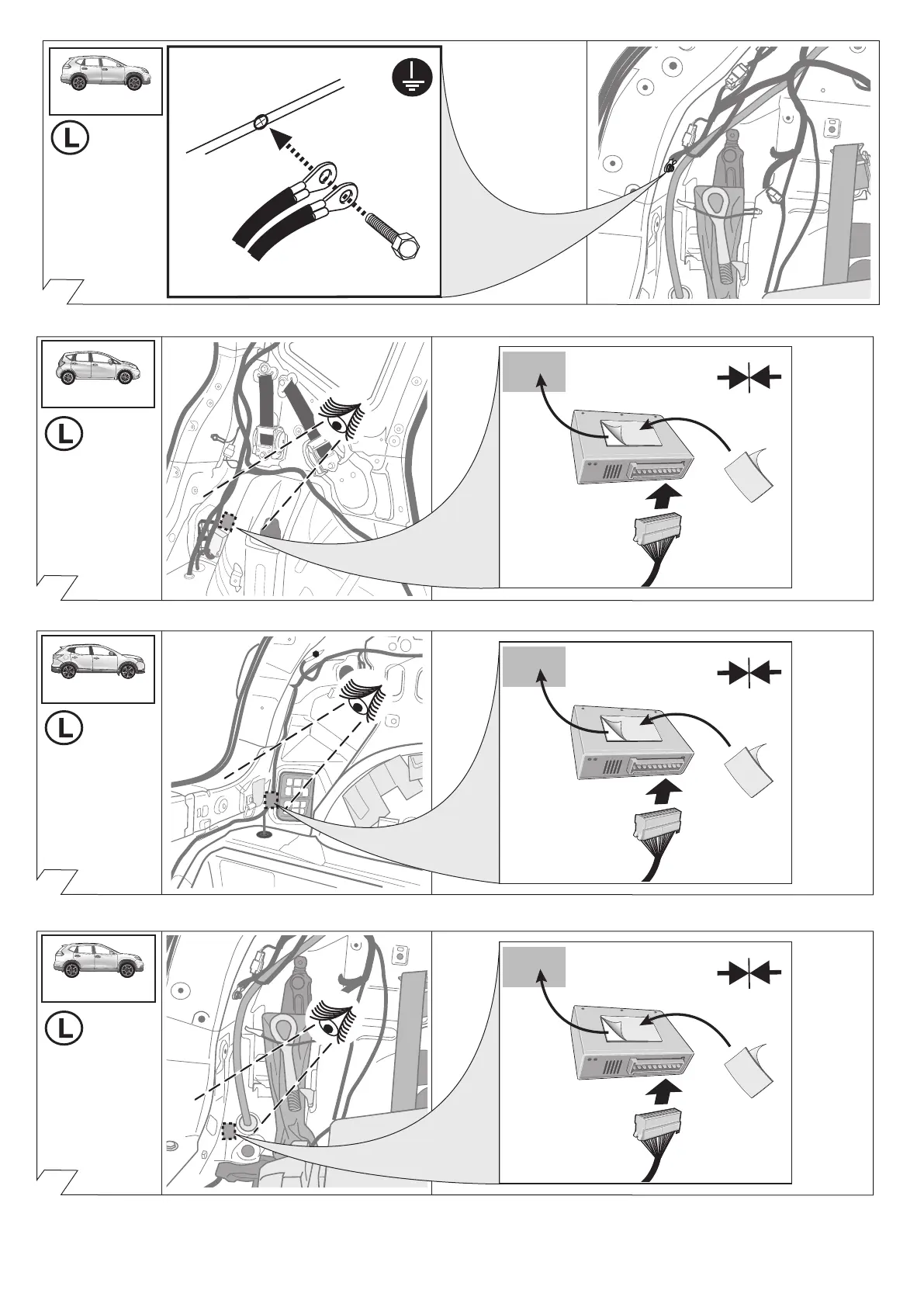 L

L

L

L