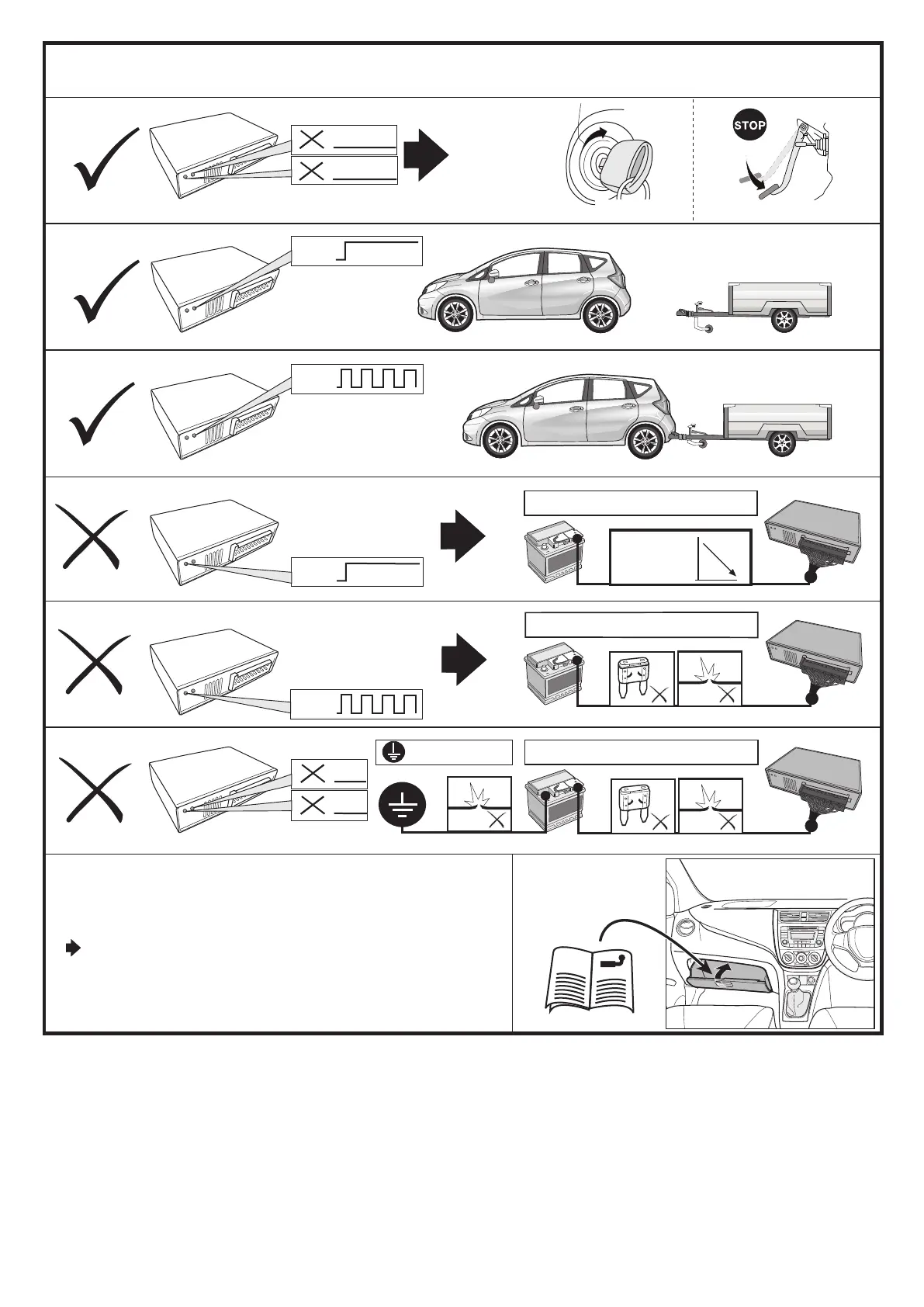 STOP